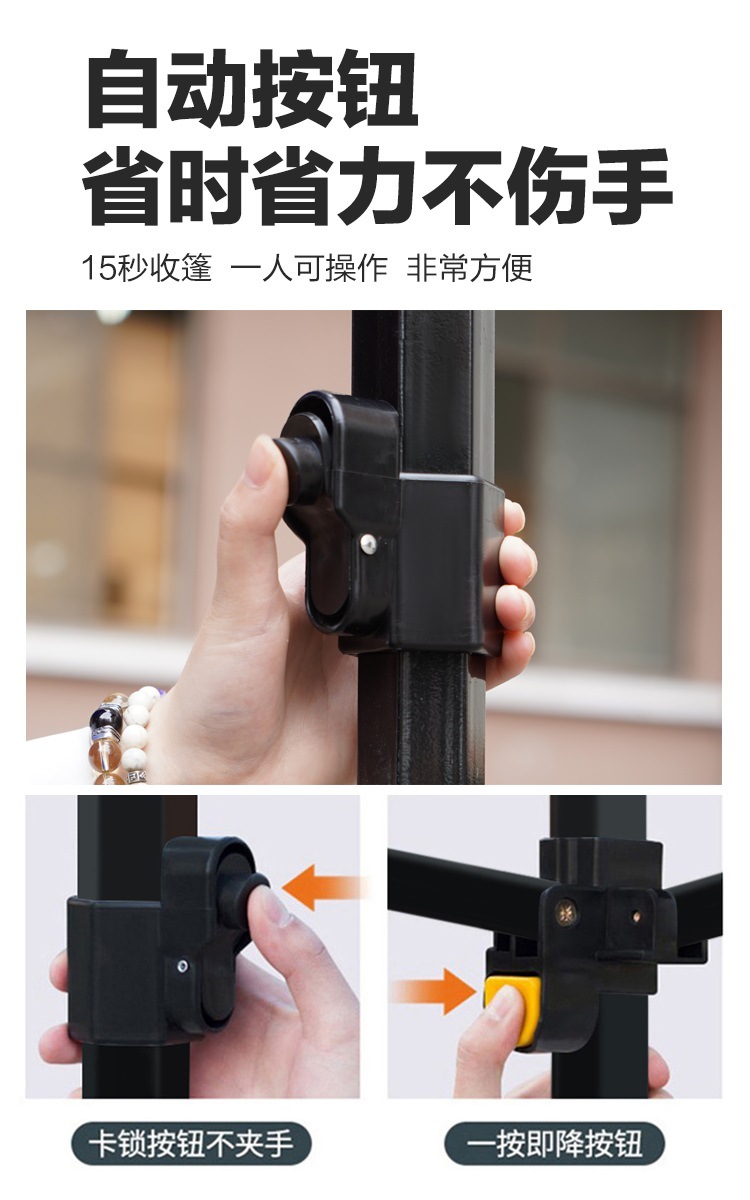 自动按钮
省时省力不伤手

15秒收篷 一人可操作 非常方便

卡锁按钮不夹手

一按即降按钮