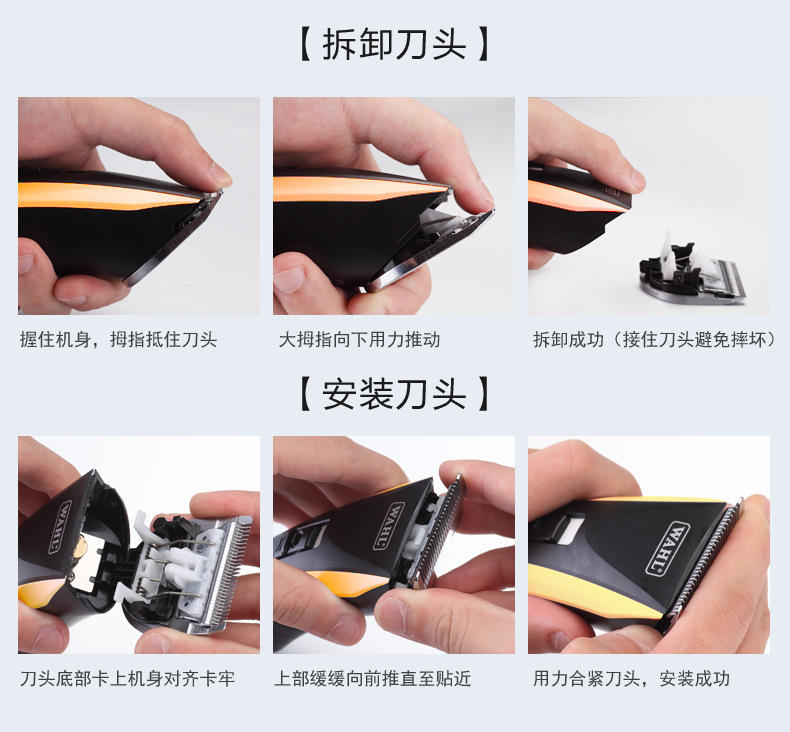 【 拆卸刀头 】

握住机身，拇指抵住刀头

大拇指向下用力推动

拆卸成功（接住刀头避免摔坏）

【 安装刀头 】

WAHL

WAHL

WAHL

刀头底部卡上机身对齐卡牢

上部缓缓向前推直至贴近

用力合紧刀头，安装成功