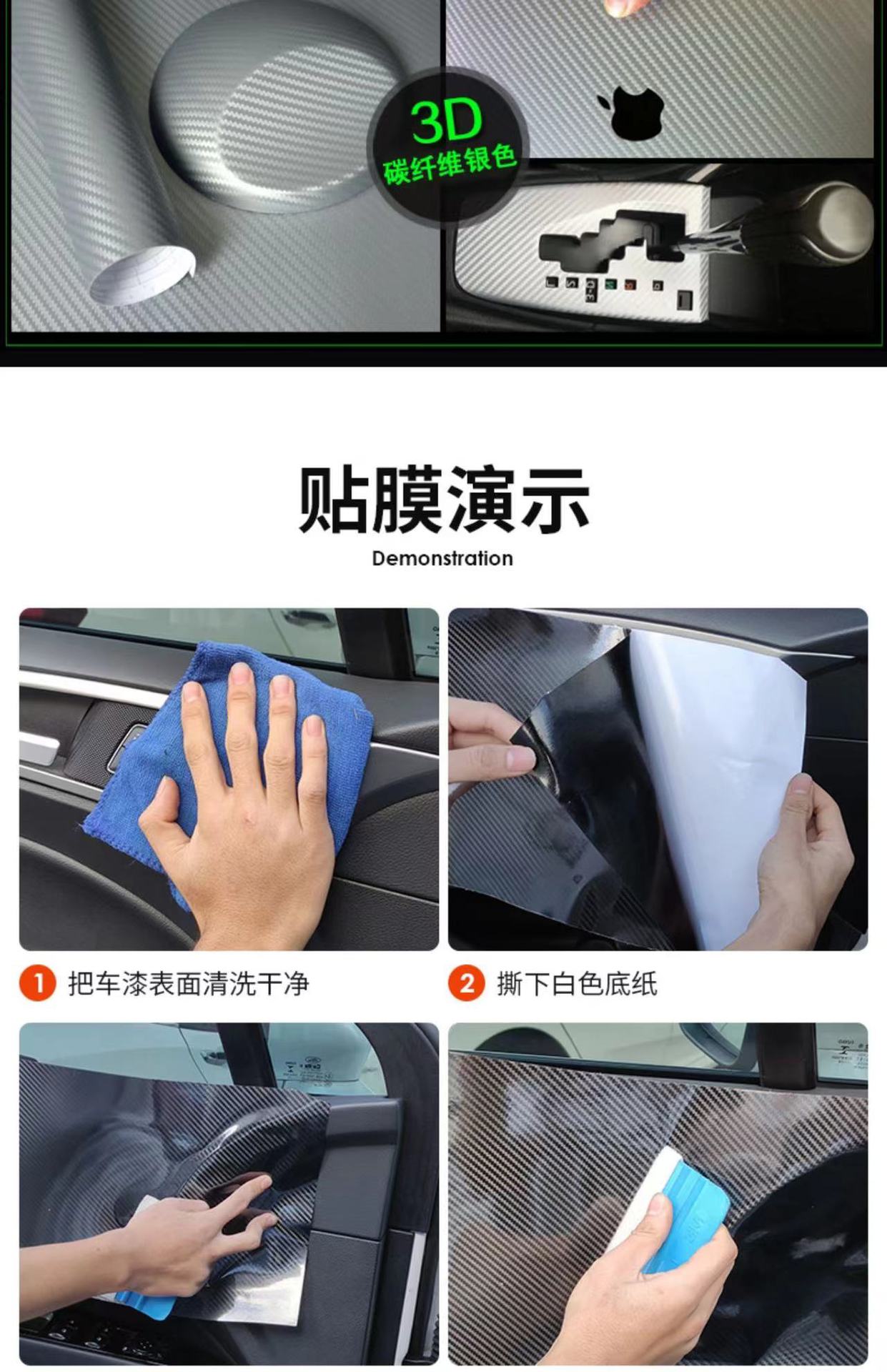 3D
碳纤维银色

贴膜演示
Demonstration

1 把车漆表面清洗干净

2 撕下白色底纸