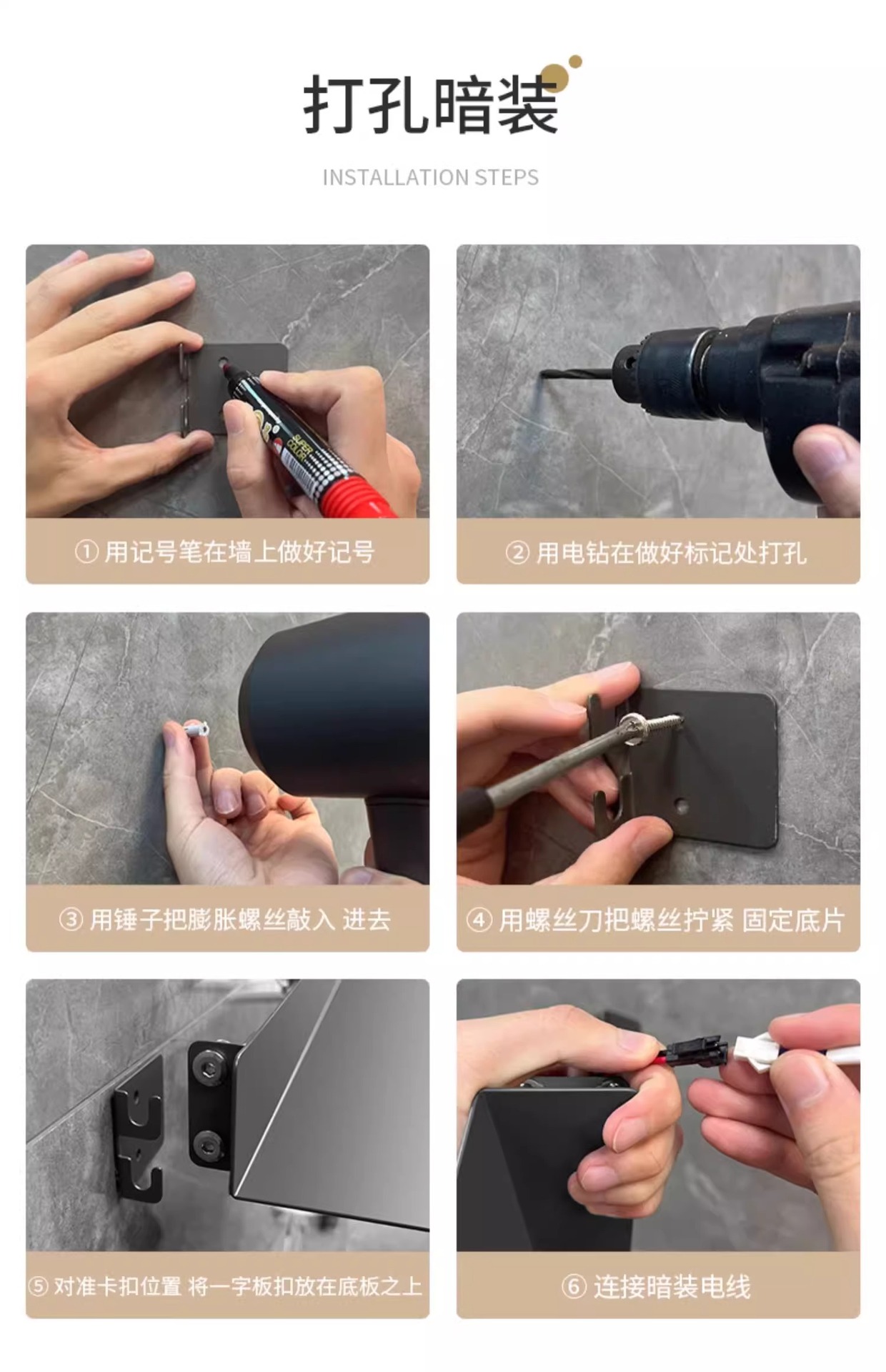 打孔暗装

INSTALLATION STEPS

SUPER COLOR

① 用记号笔在墙上做好记号

② 用电钻在做好标记处打孔

③ 用锤子把膨胀螺丝敲入 进去

④ 用螺丝刀把螺丝拧紧 固定底片

⑤ 对准卡扣位置 将一字板扣放在底板之上

⑥ 连接暗装电线