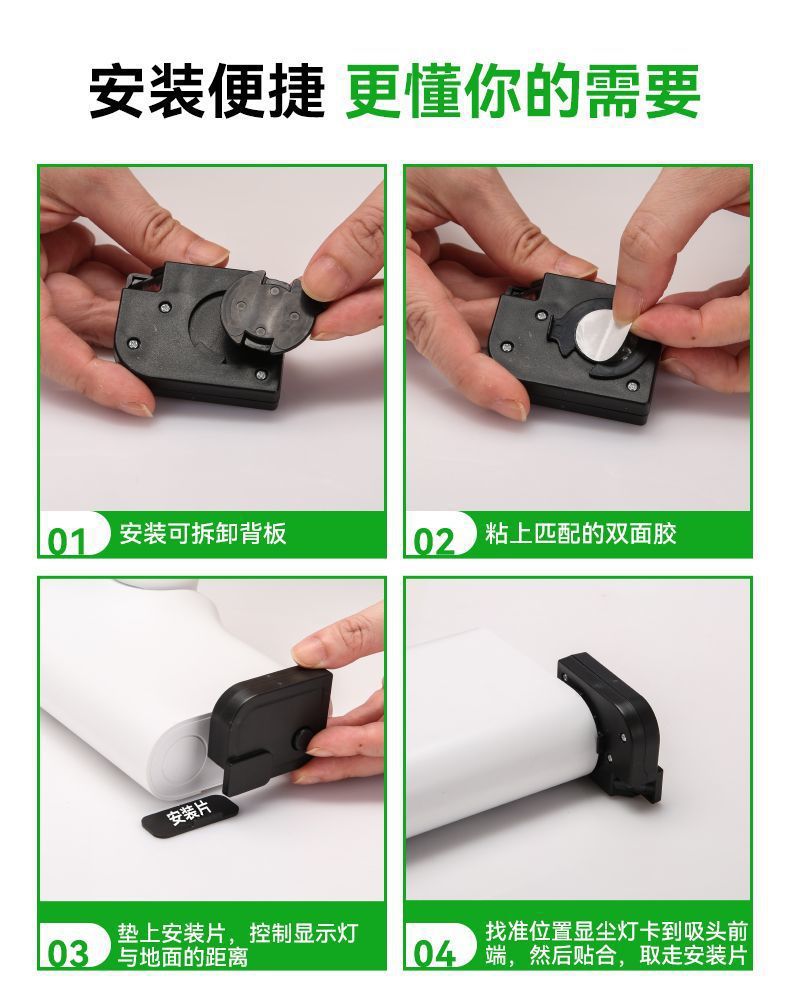 安装便捷 更懂你的需要

01 安装可拆卸背板

02 粘上匹配的双面胶

安装片

03 垫上安装片，控制显示灯与地面的距离

04 找准位置显尘灯卡到吸头前端，然后贴合，取走安装片