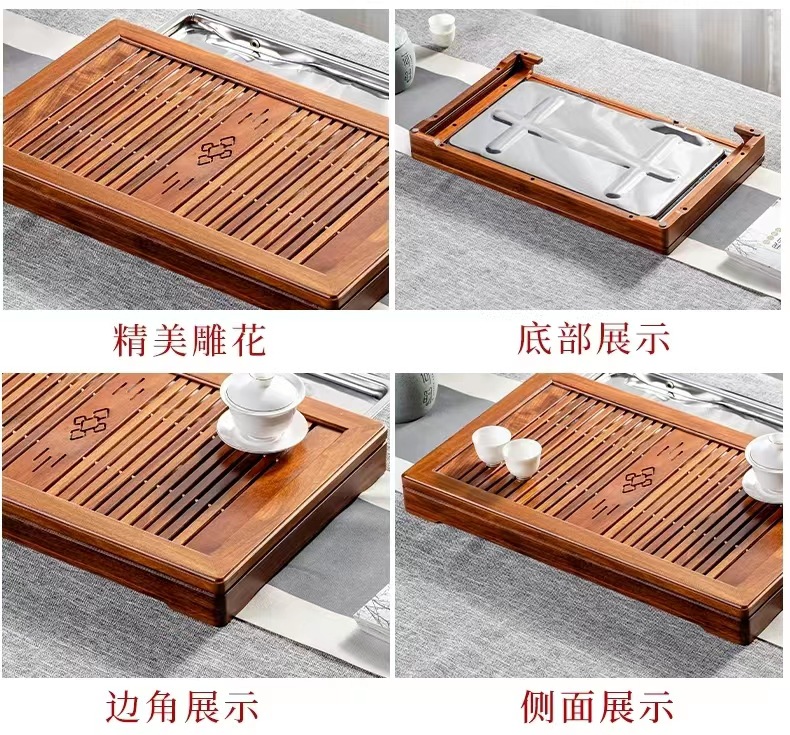 精美雕花

底部展示

边角展示

侧面展示