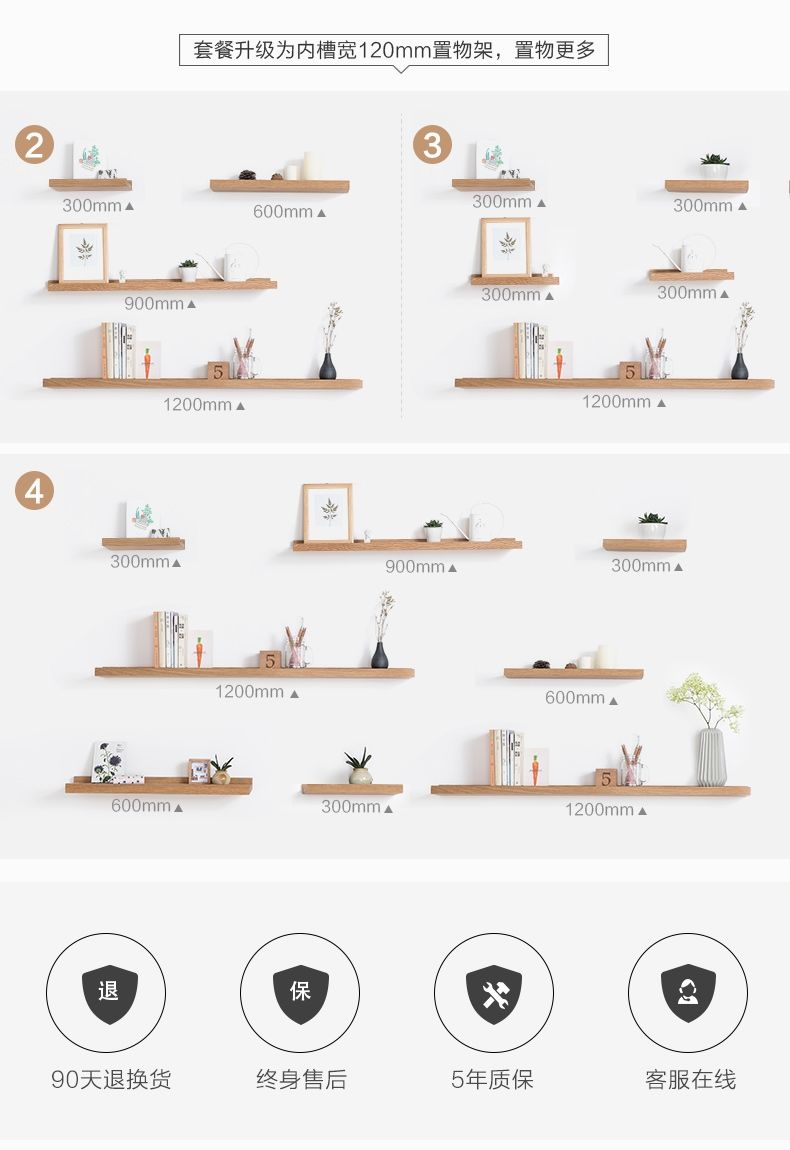 套餐升级为内槽宽120mm置物架，置物更多

2

300mm▲

600mm▲

900mm▲

5

1200mm▲

3

300mm▲

300mm▲

300mm▲

300mm▲

5

1200mm▲

4

300mm▲

900mm▲

300mm▲

5

1200mm▲

600mm▲

600mm▲

300mm▲

5

1200mm▲

退

90天退换货

保

终身售后

5年质保

客服在线