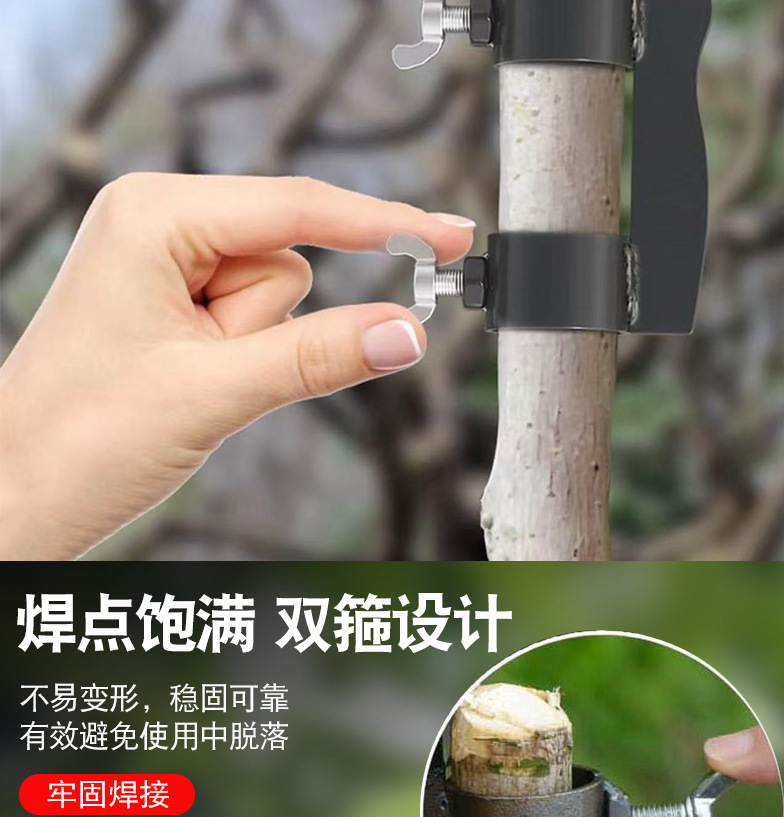 焊点饱满 双箍设计

不易变形，稳固可靠
有效避免使用中脱落

牢固焊接