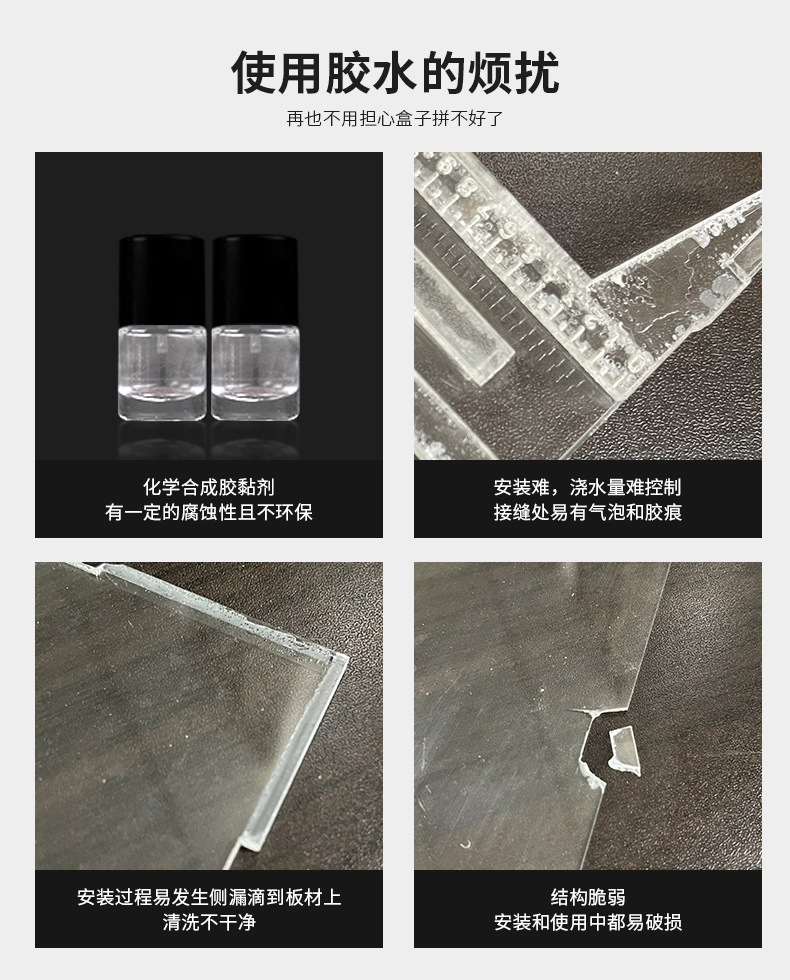 使用胶水的烦扰
再也不用担心盒子拼不好了

化学合成胶黏剂
有一定的腐蚀性且不环保

安装难，浇水量难控制
接缝处易有气泡和胶痕

安装过程易发生侧漏滴到板材上
清洗不干净

结构脆弱
安装和使用中都易破损