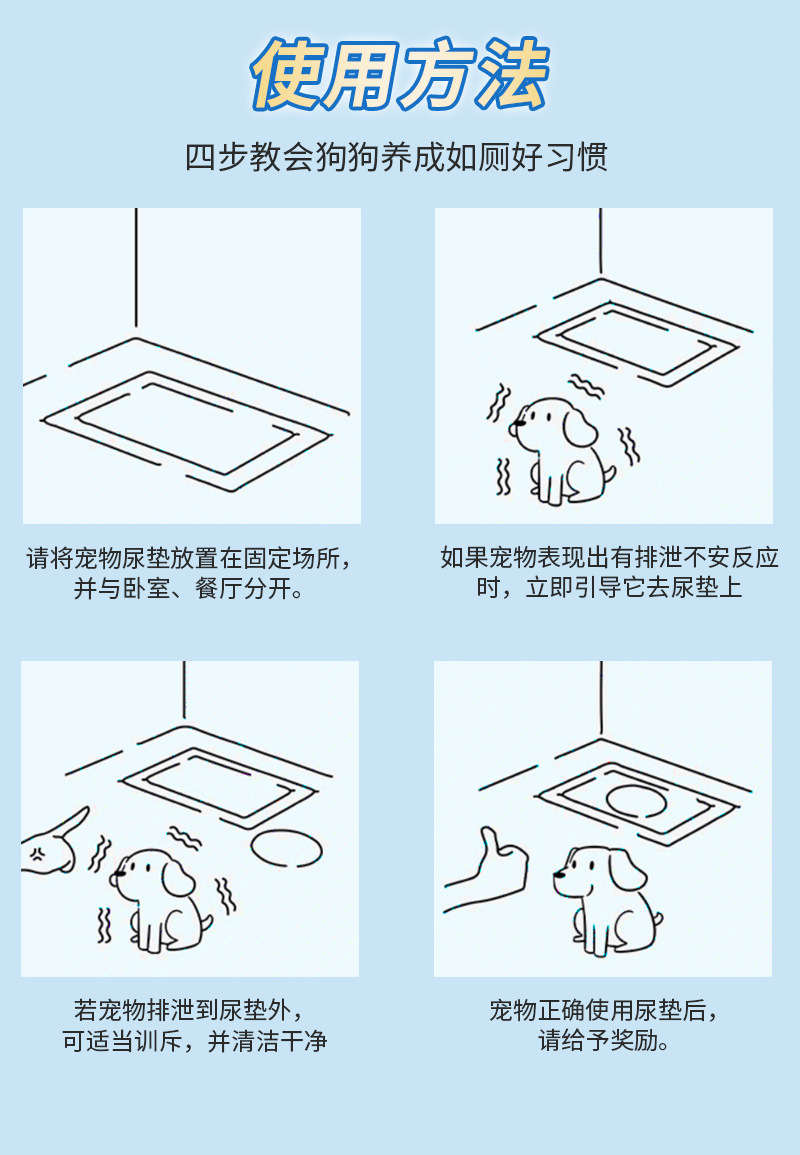 使用方法

四步教会狗狗养成如厕好习惯

请将宠物尿垫放置在固定场所，并与卧室、餐厅分开。

如果宠物表现出有排泄不安反应时，立即引导它去尿垫上

若宠物排泄到尿垫外，可适当训斥，并清洁干净

宠物正确使用尿垫后，请给予奖励。