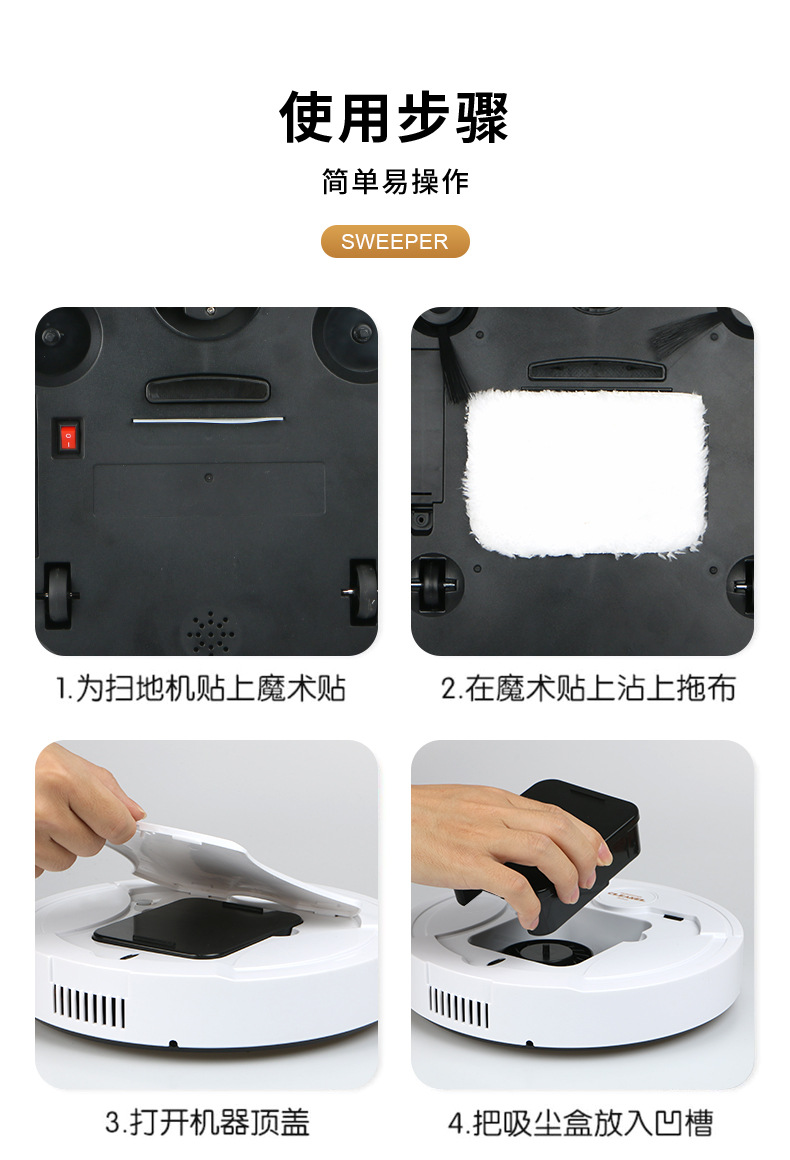 使用步骤

简单易操作

SWEEPER

1.为扫地机贴上魔术贴

2.在魔术贴上沾上拖布

3.打开机器顶盖

4.把吸尘盒放入凹槽