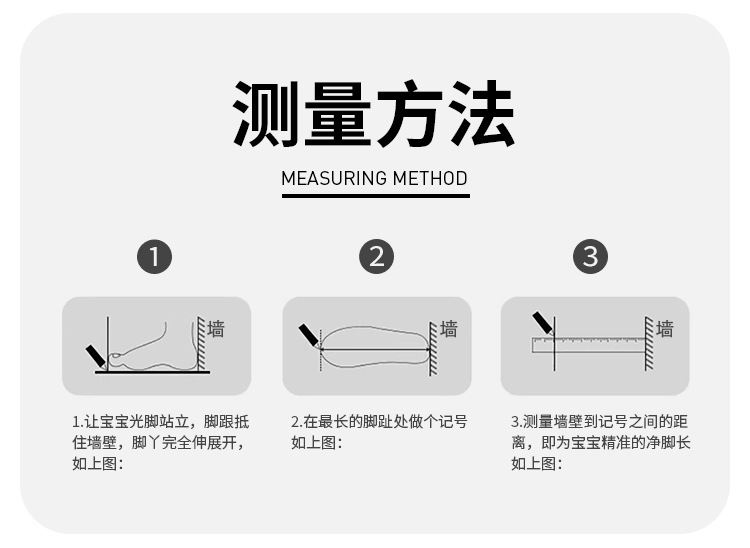 测量方法

MEASURING METHOD

1

墙

1.让宝宝光脚站立，脚跟抵住墙壁，脚丫完全伸展开，如上图：

2

墙

2.在最长的脚趾处做个记号如上图：

3

墙

3.测量墙壁到记号之间的距离，即为宝宝精准的净脚长如上图：