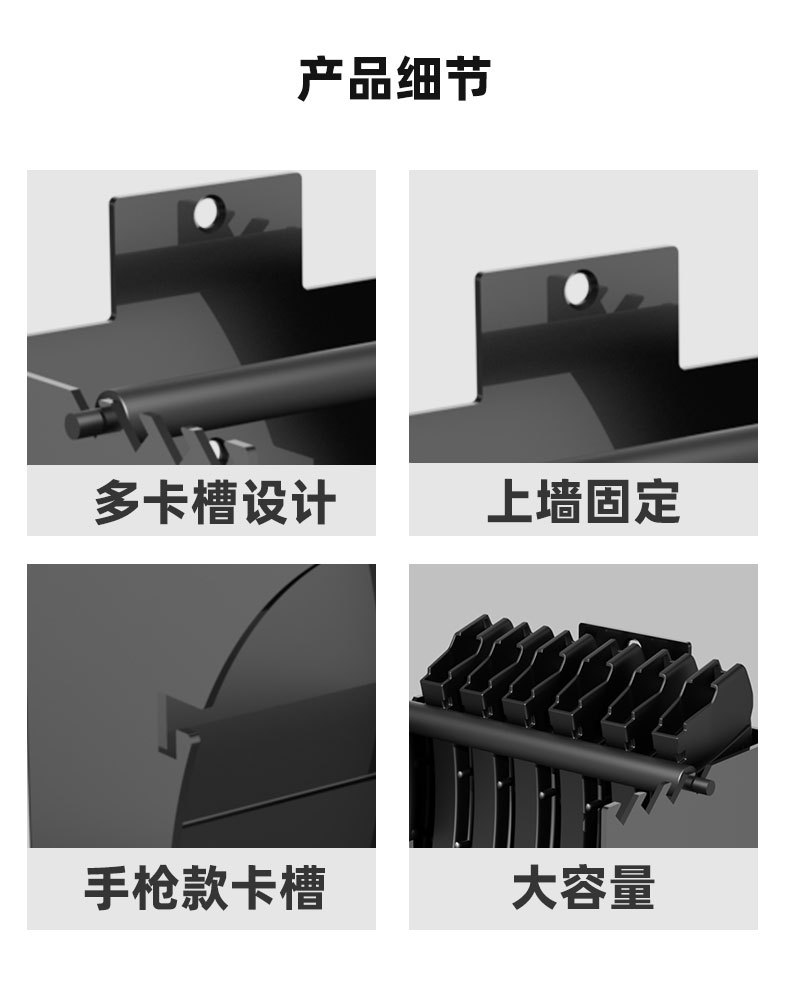 产品细节

多卡槽设计

上墙固定

手枪款卡槽

大容量