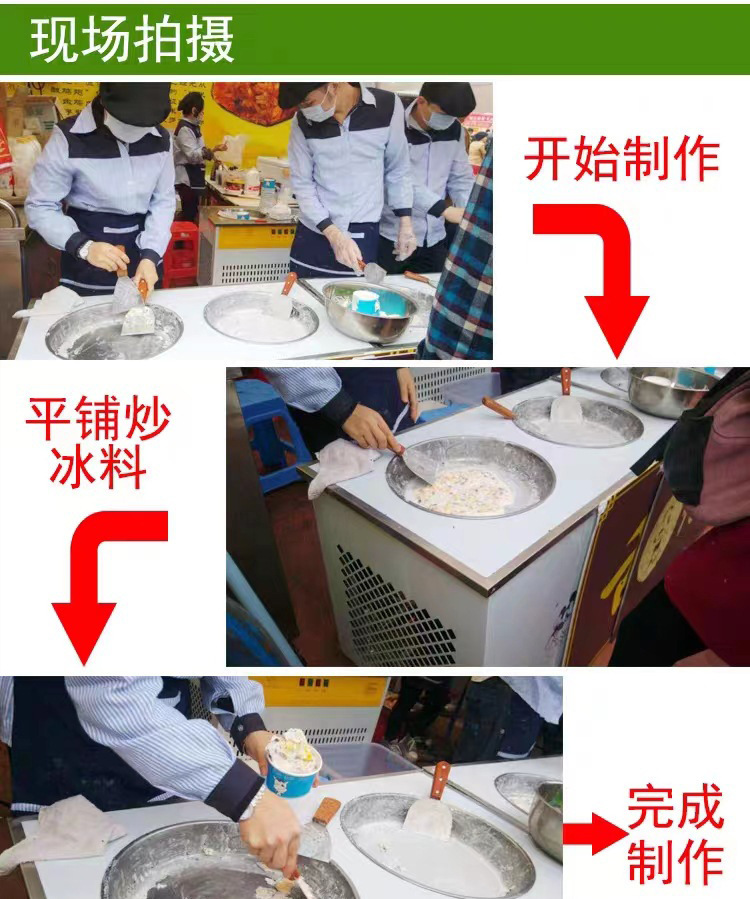 现场拍摄

开始制作

平铺炒冰料

完成制作