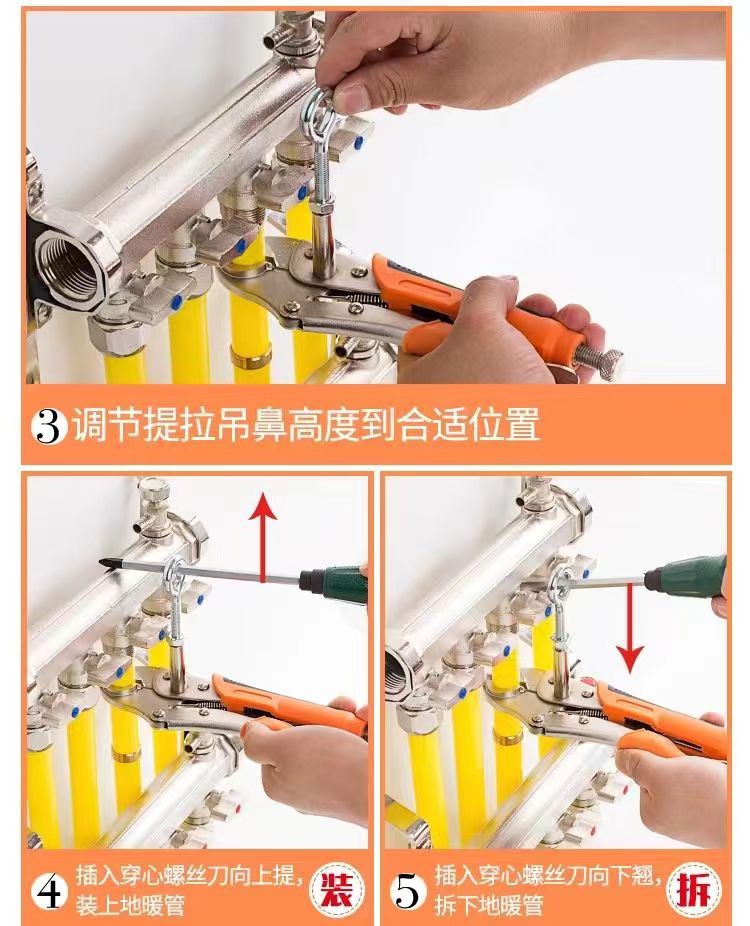 3 调节提拉吊鼻高度到合适位置

4 插入穿心螺丝刀向上提，装上地暖管 装

5 插入穿心螺丝刀向下翘，拆下地暖管 拆