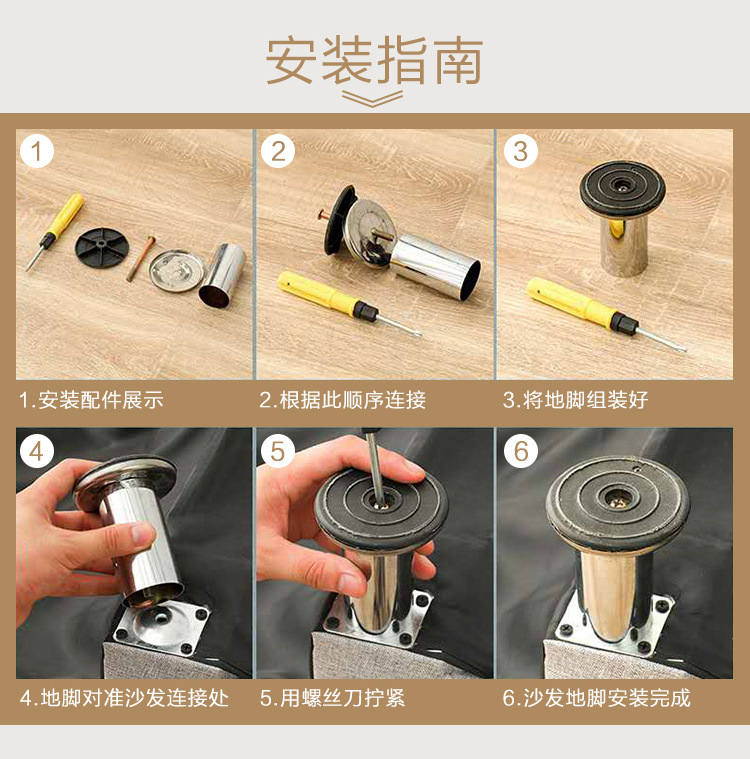 安装指南

1

2

3

1.安装配件展示

2.根据此顺序连接

3.将地脚组装好

4

5

6

4.地脚对准沙发连接处

5.用螺丝刀拧紧

6.沙发地脚安装完成