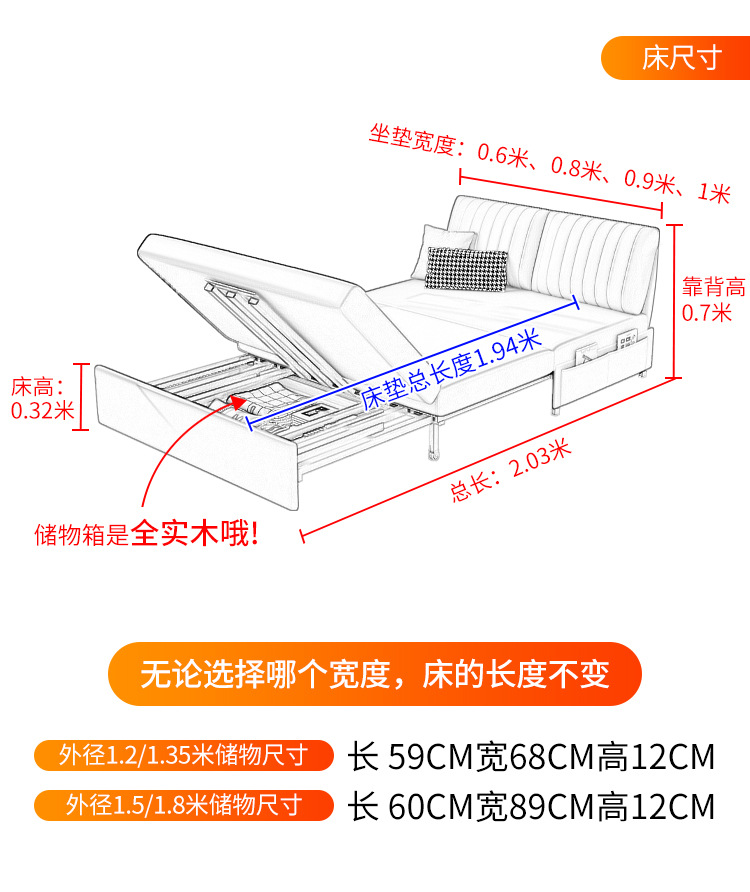 床尺寸

坐垫宽度：0.6米、0.8米、0.9米、1米

靠背高
0.7米

床垫总长度1.94米

床高：
0.32米

总长：2.03米

储物箱是全实木哦!

无论选择哪个宽度，床的长度不变

外径1.2/1.35米储物尺寸 长 59CM宽68CM高12CM

外径1.5/1.8米储物尺寸 长 60CM宽89CM高12CM