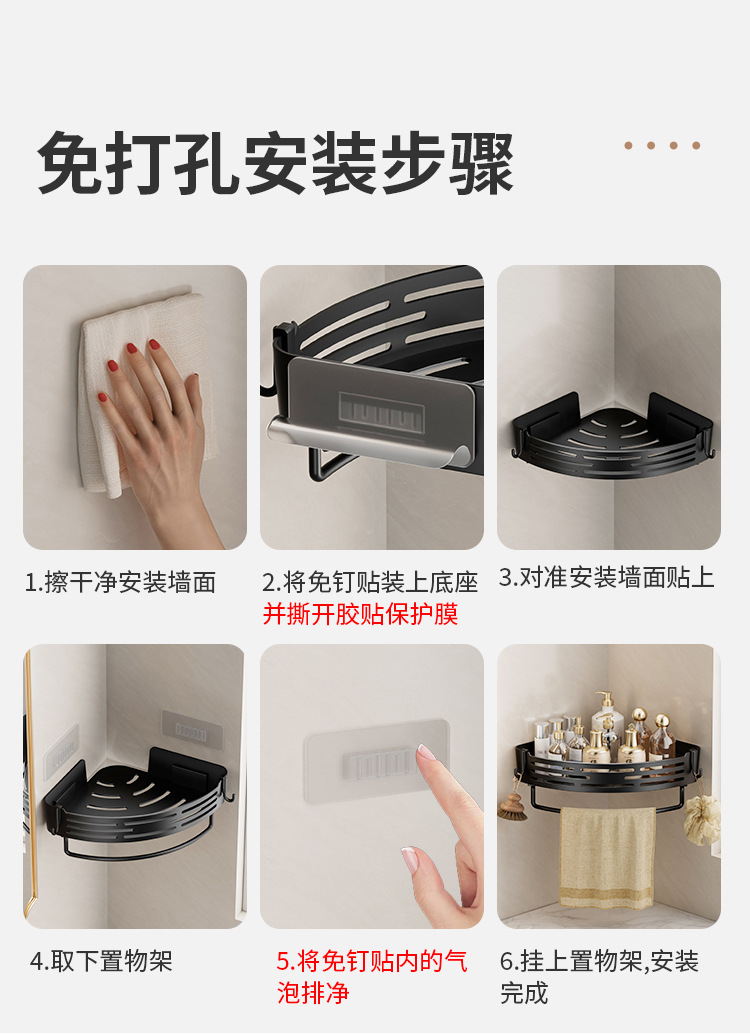 免打孔安装步骤

1.擦干净安装墙面

2.将免钉贴装上底座并撕开胶贴保护膜

3.对准安装墙面贴上

4.取下置物架

5.将免钉贴内的气泡排净

6.挂上置物架,安装完成