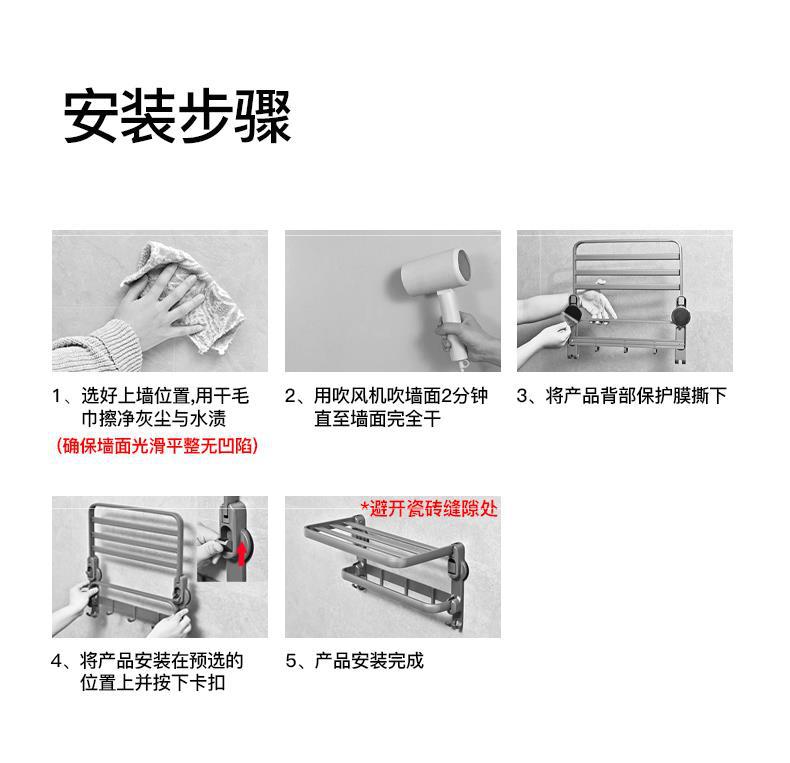 安装步骤

1、选好上墙位置,用干毛巾擦净灰尘与水渍
(确保墙面光滑平整无凹陷)

2、用吹风机吹墙面2分钟直至墙面完全干

3、将产品背部保护膜撕下

4、将产品安装在预选的位置上并按下卡扣

*避开瓷砖缝隙处

5、产品安装完成