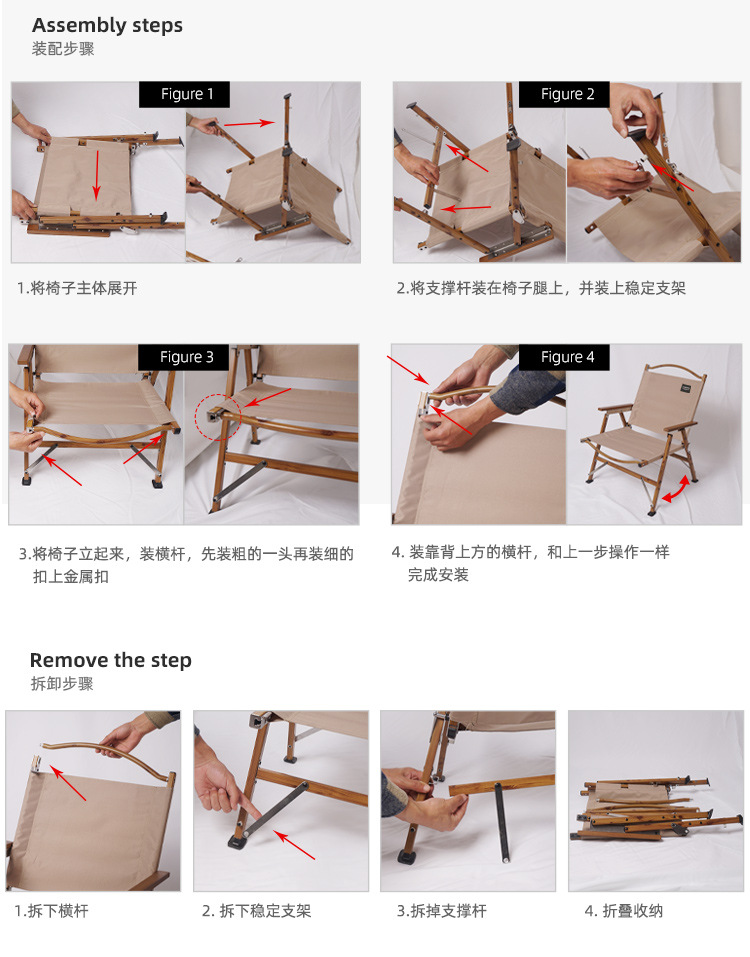 Assembly steps
装配步骤

Figure 1

1.将椅子主体展开

Figure 2

2.将支撑杆装在椅子腿上，并装上稳定支架

Figure 3

3.将椅子立起来，装横杆，先装粗的一头再装细的扣上金属扣

Figure 4

4. 装靠背上方的横杆，和上一步操作一样完成安装

Remove the step
拆卸步骤

1.拆下横杆

2. 拆下稳定支架

3.拆掉支撑杆

4. 折叠收纳