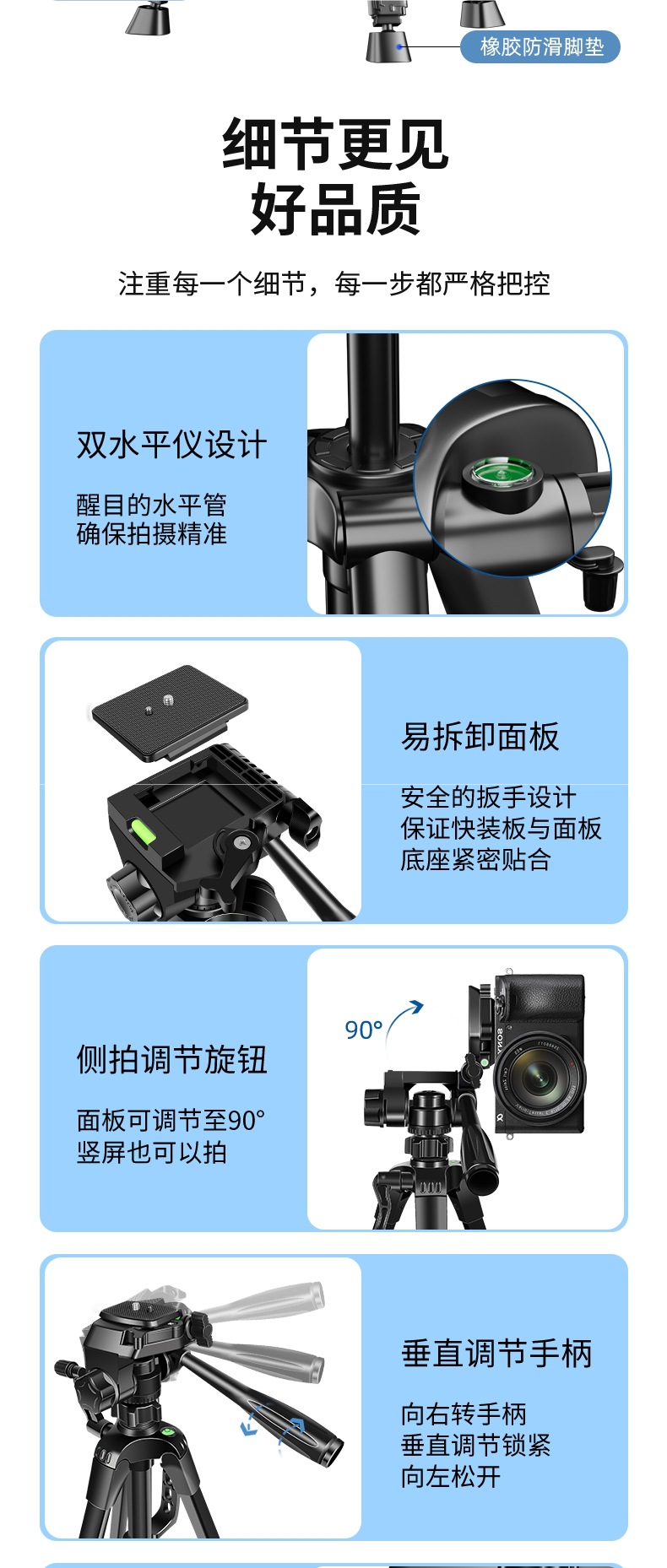 橡胶防滑脚垫

细节更见
好品质

注重每一个细节，每一步都严格把控

双水平仪设计

醒目的水平管
确保拍摄精准

易拆卸面板

安全的扳手设计
保证快装板与面板
底座紧密贴合

侧拍调节旋钮

面板可调节至90°
竖屏也可以拍

90°

SONY

垂直调节手柄

向右转手柄
垂直调节锁紧
向左松开