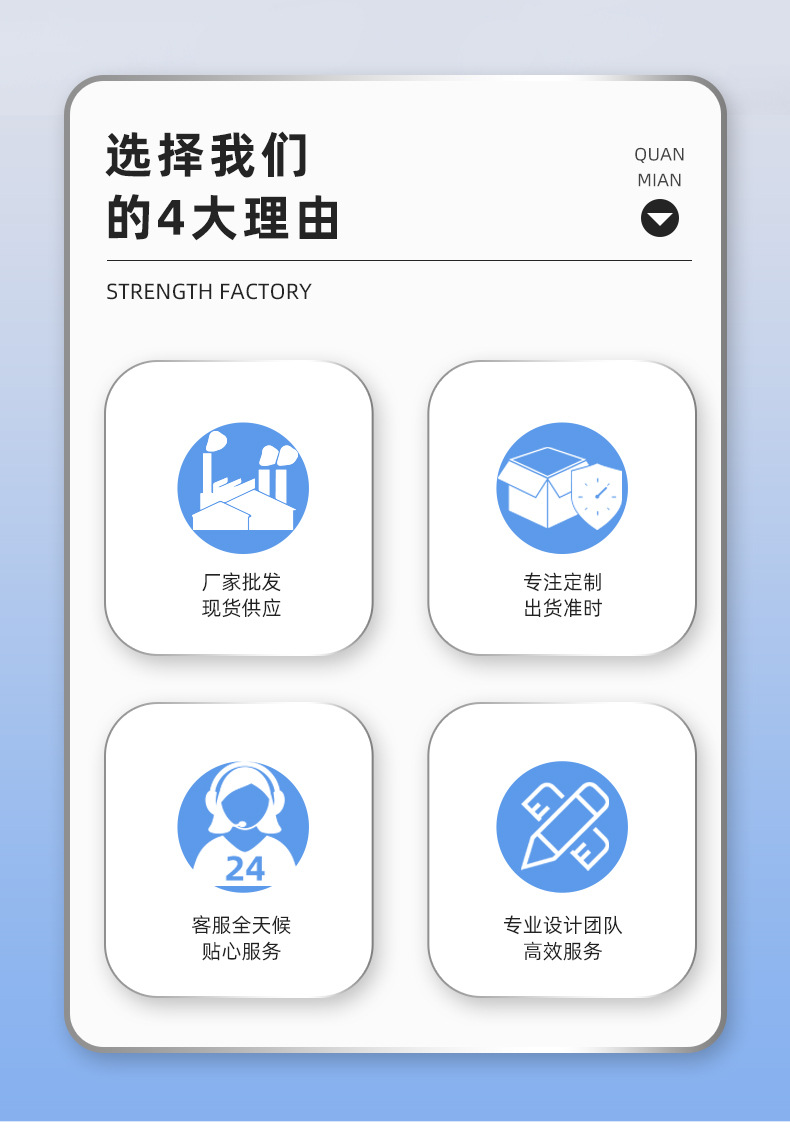 选择我们
的4大理由

QUAN
MIAN

STRENGTH FACTORY

厂家批发
现货供应

专注定制
出货准时

24

客服全天候
贴心服务

专业设计团队
高效服务