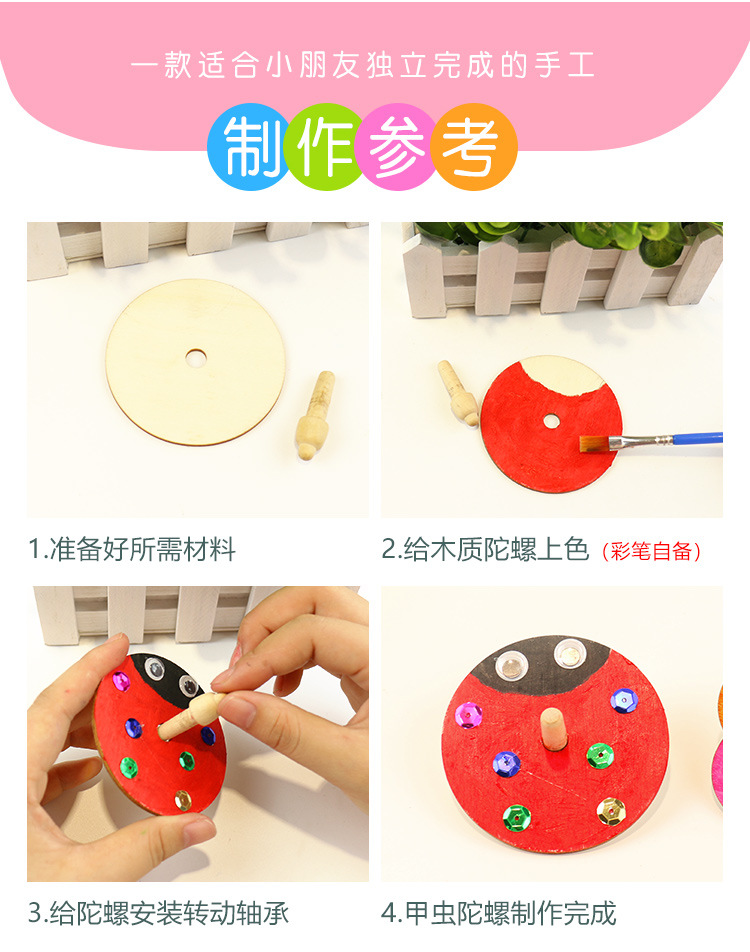 一款适合小朋友独立完成的手工

制作参考

1.准备好所需材料

2.给木质陀螺上色（彩笔自备）

3.给陀螺安装转动轴承

4.甲虫陀螺制作完成