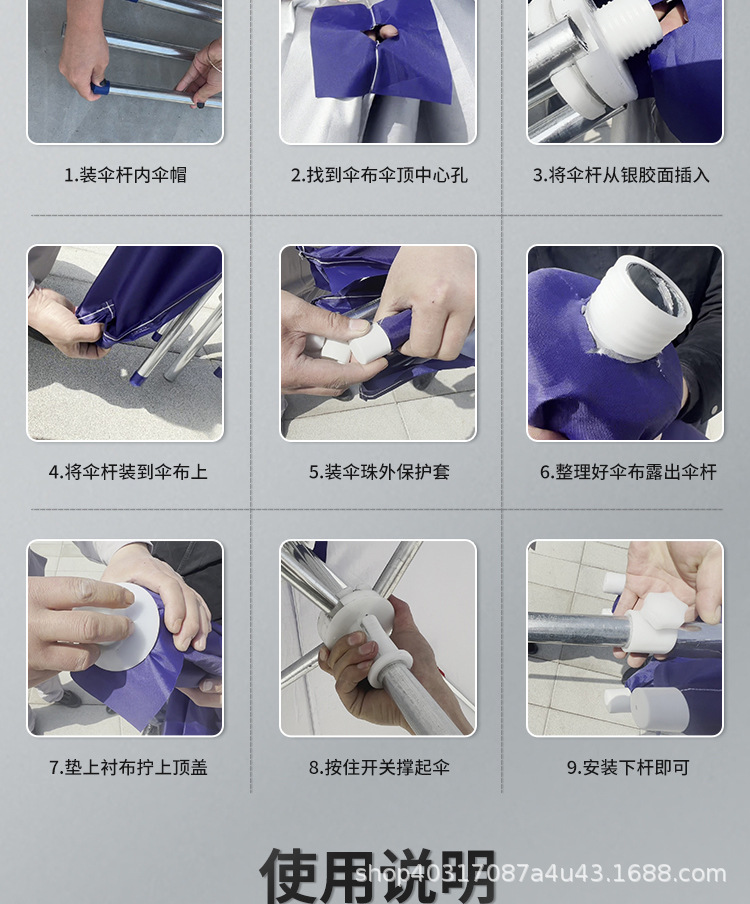 1.装伞杆内伞帽

2.找到伞布伞顶中心孔

3.将伞杆从银胶面插入

4.将伞杆装到伞布上

5.装伞珠外保护套

6.整理好伞布露出伞杆

7.垫上衬布拧上顶盖

8.按住开关撑起伞

9.安装下杆即可

使用说明

shop40317087a4u43.1688.com