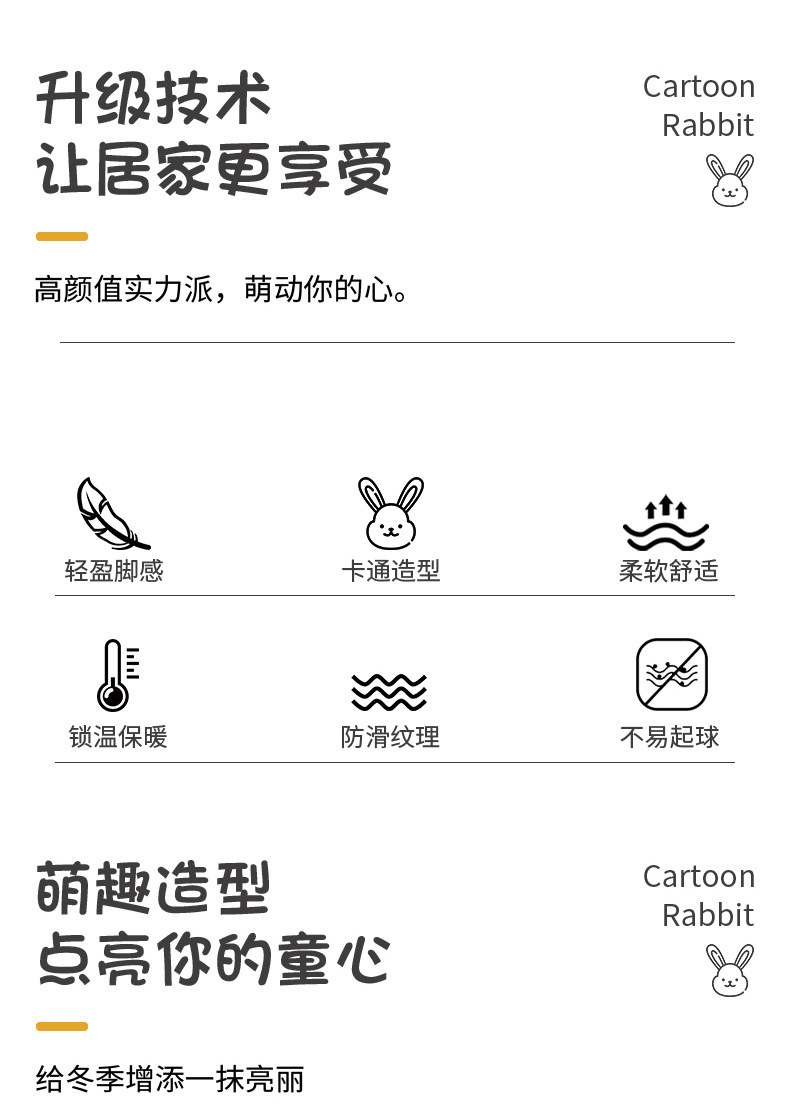 升级技术
让居家更享受

Cartoon
Rabbit

高颜值实力派，萌动你的心。

轻盈脚感

卡通造型

柔软舒适

锁温保暖

防滑纹理

不易起球

萌趣造型
点亮你的童心

Cartoon
Rabbit

给冬季增添一抹亮丽