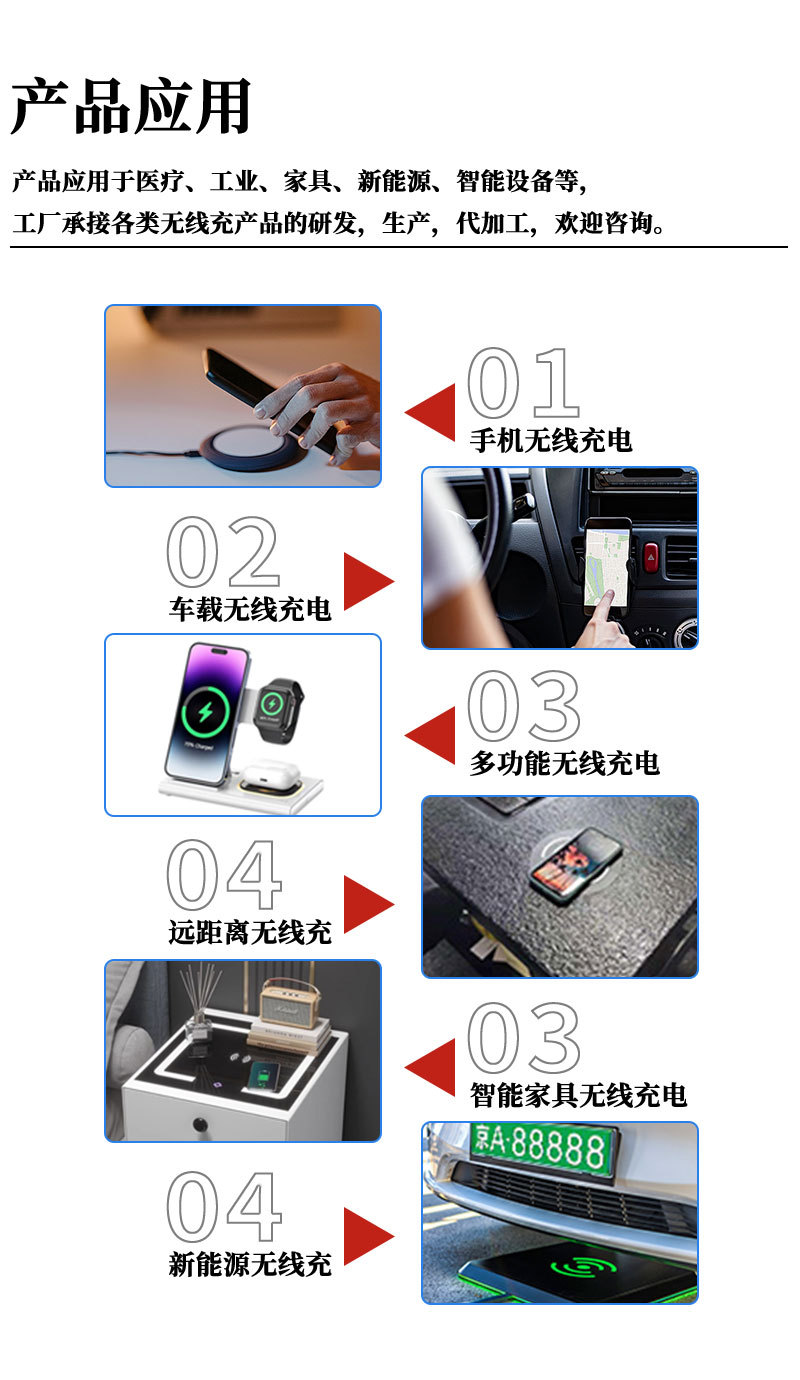 产品应用

产品应用于医疗、工业、家具、新能源、智能设备等，
工厂承接各类无线充产品的研发，生产，代加工，欢迎咨询。

01
手机无线充电

02
车载无线充电

03
多功能无线充电

04
远距离无线充

03
智能家具无线充电

京A·88888

04
新能源无线充