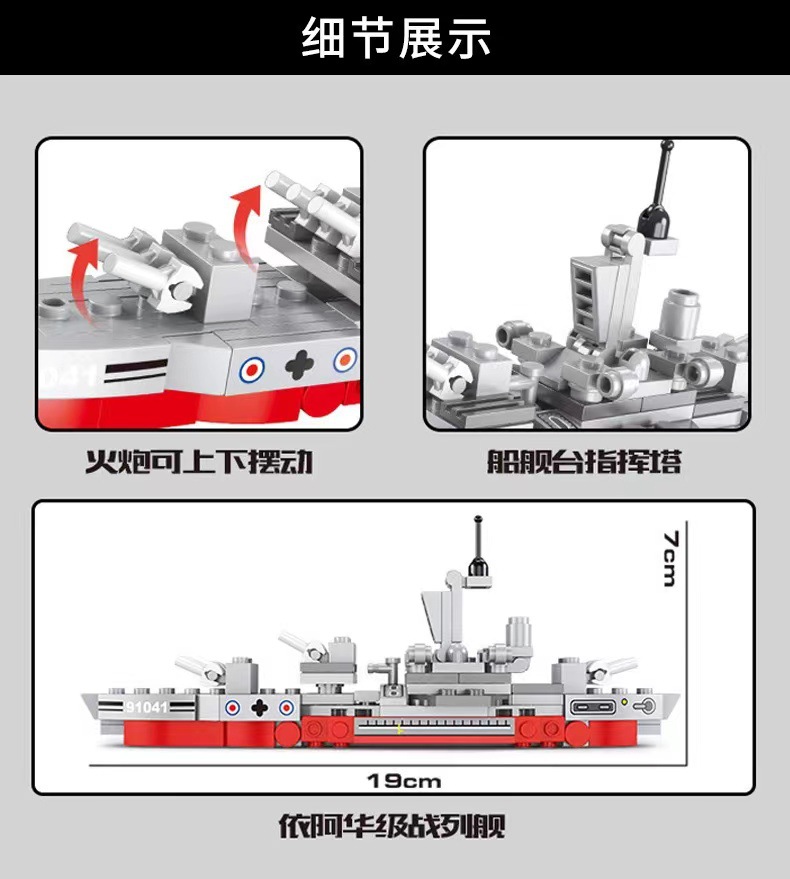 细节展示

041

火炮可上下摆动

船舰台指挥塔

7cm

91041

19cm

依阿华级战列舰