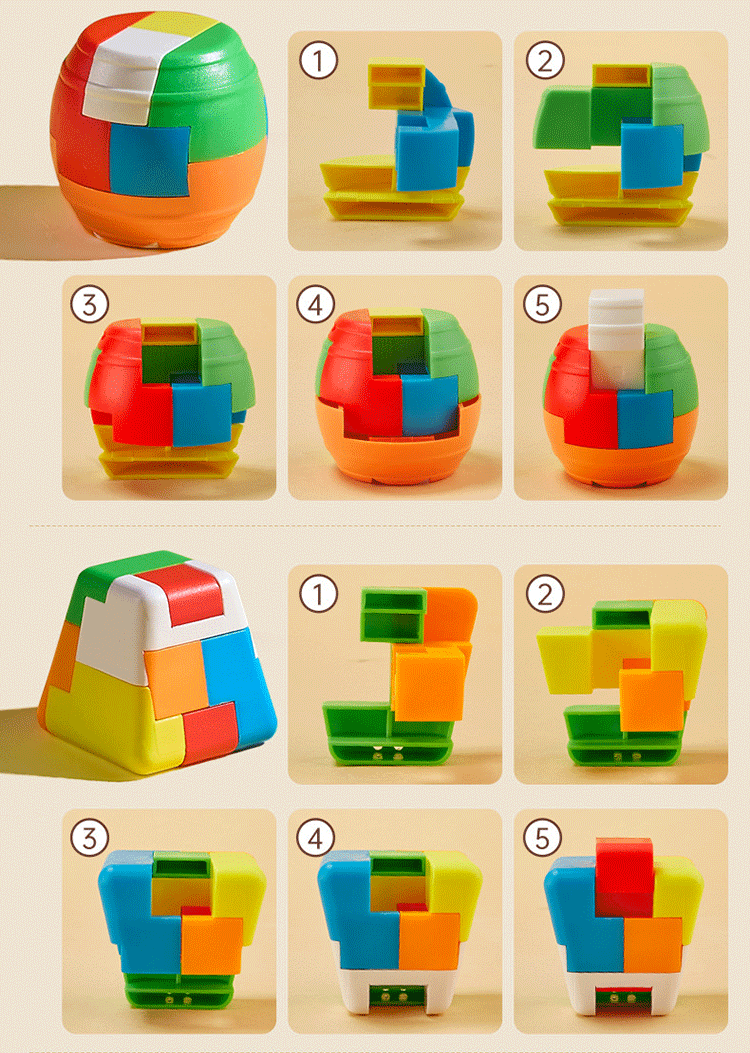 1
2
3
4
5
1
2
3
4
5