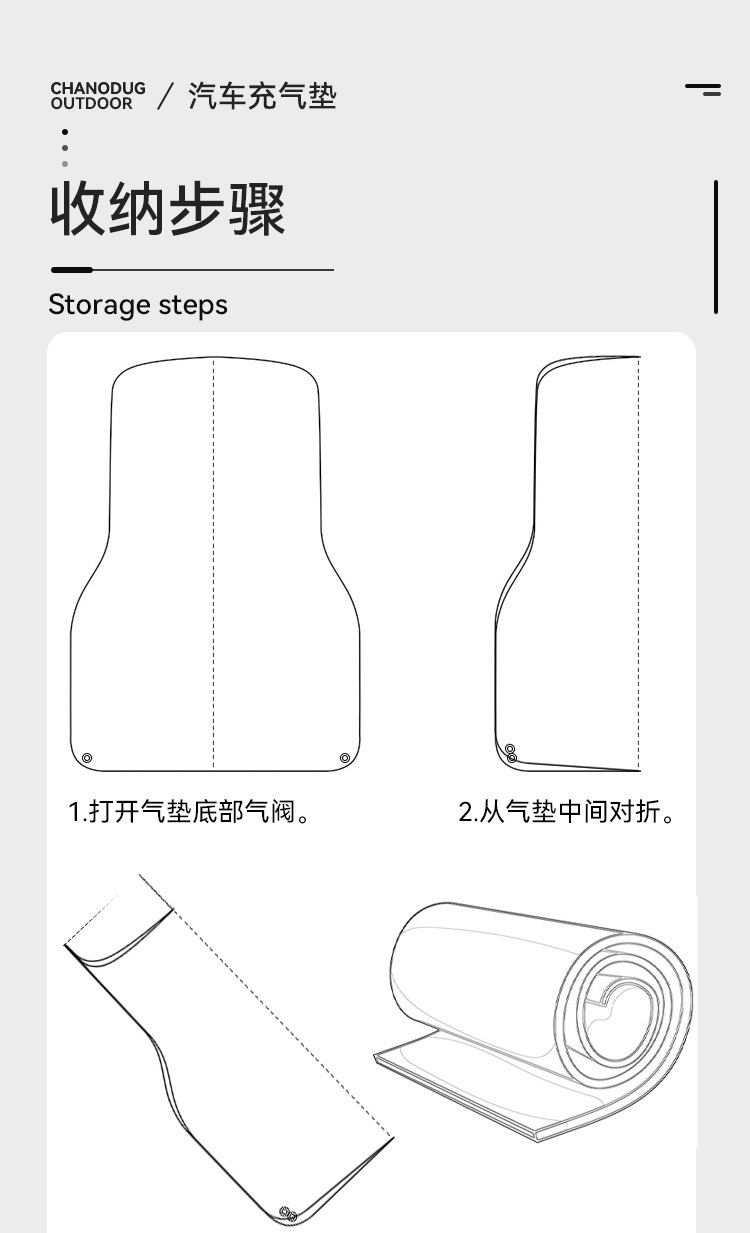 CHANODUG OUTDOOR / 汽车充气垫

收纳步骤

Storage steps

1.打开气垫底部气阀。

2.从气垫中间对折。