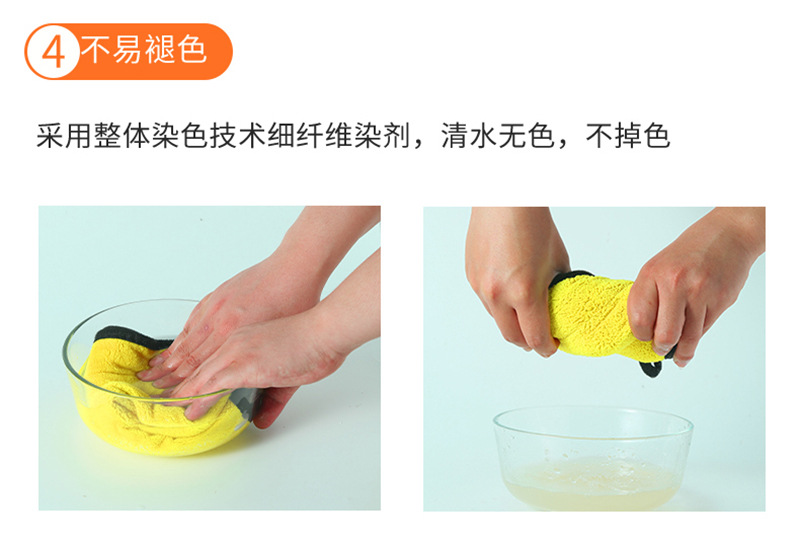 4 不易褪色

采用整体染色技术细纤维染剂，清水无色，不掉色