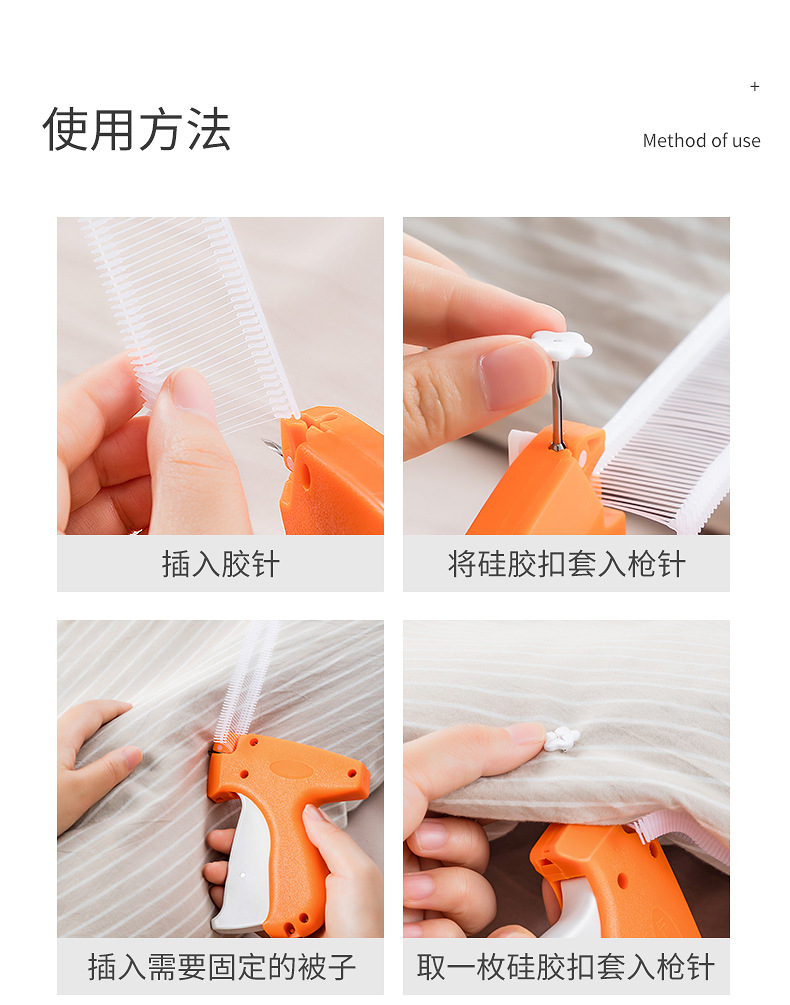 使用方法

+

Method of use

插入胶针

将硅胶扣套入枪针

插入需要固定的被子

取一枚硅胶扣套入枪针