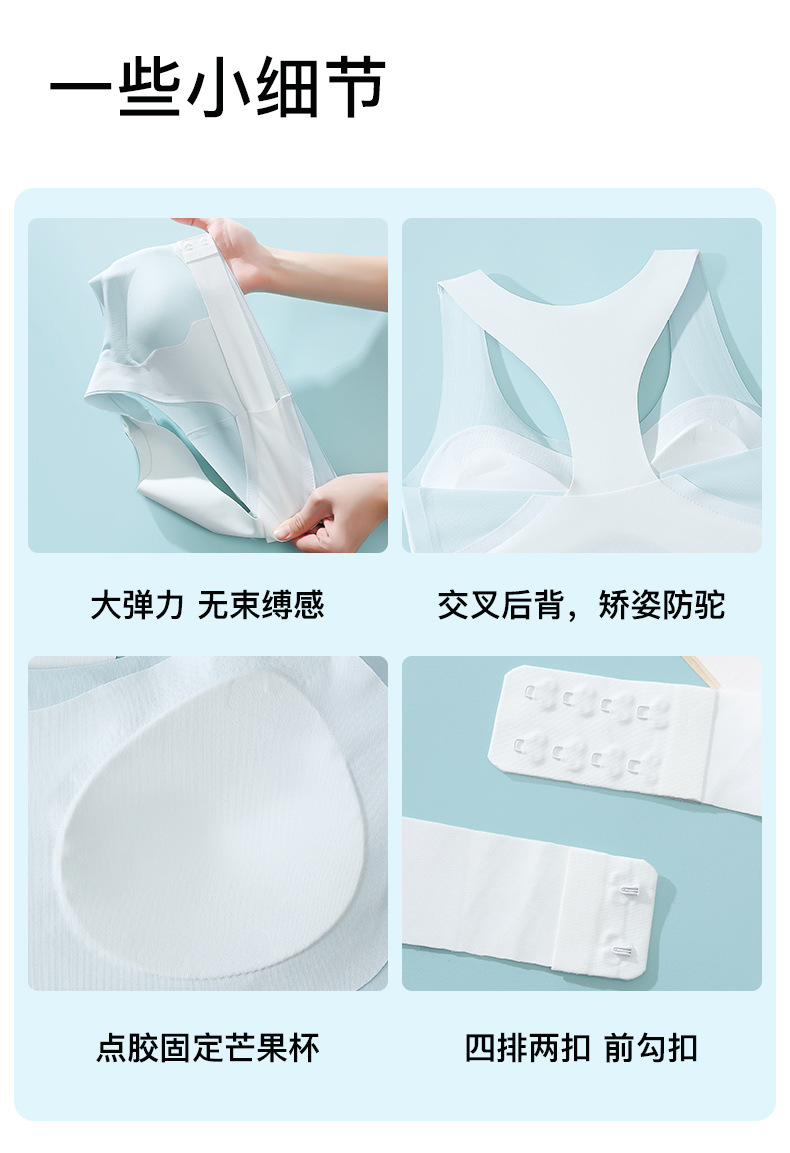 一些小细节

大弹力 无束缚感

交叉后背，矫姿防驼

点胶固定芒果杯

四排两扣 前勾扣