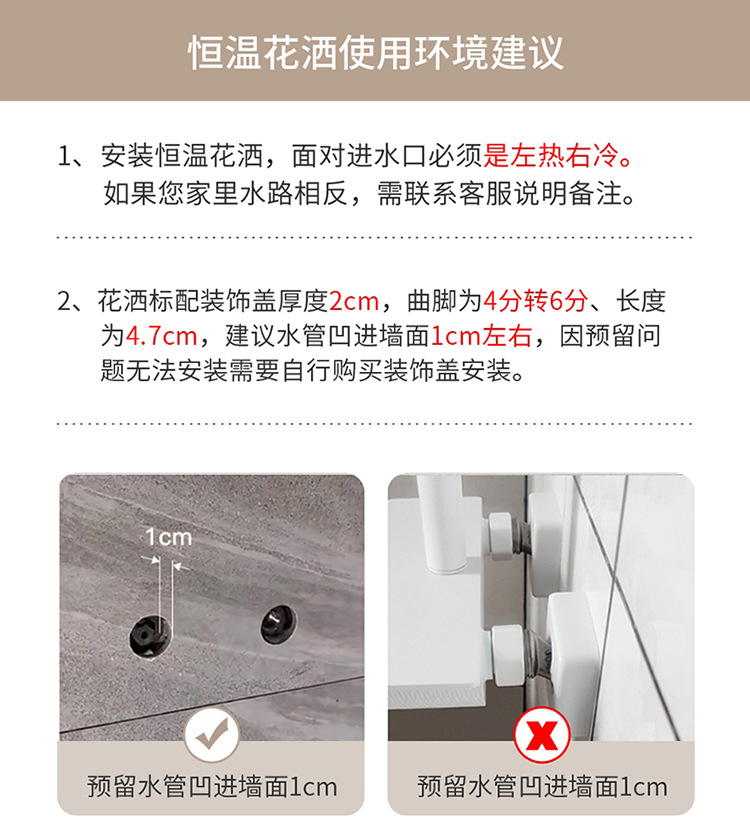 恒温花洒使用环境建议

1、安装恒温花洒，面对进水口必须是左热右冷。如果您家里水路相反，需联系客服说明备注。

2、花洒标配装饰盖厚度2cm，曲脚为4分转6分、长度为4.7cm，建议水管凹进墙面1cm左右，因预留问题无法安装需要自行购买装饰盖安装。

1cm

预留水管凹进墙面1cm

预留水管凹进墙面1cm