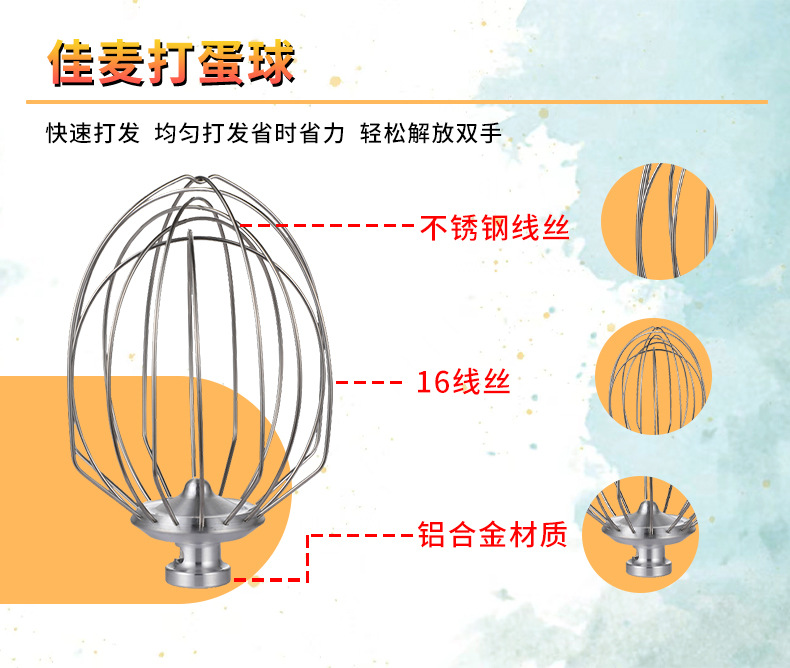 佳麦打蛋球

快速打发 均匀打发省时省力 轻松解放双手

不锈钢线丝

16线丝

铝合金材质