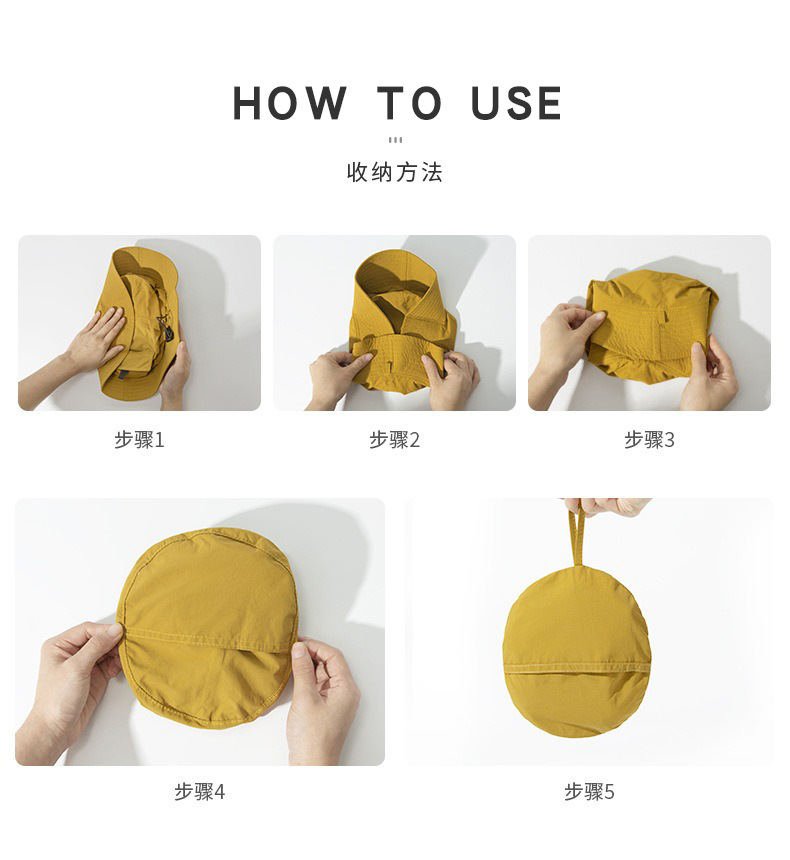 HOW TO USE

收纳方法

步骤1

步骤2

步骤3

步骤4

步骤5