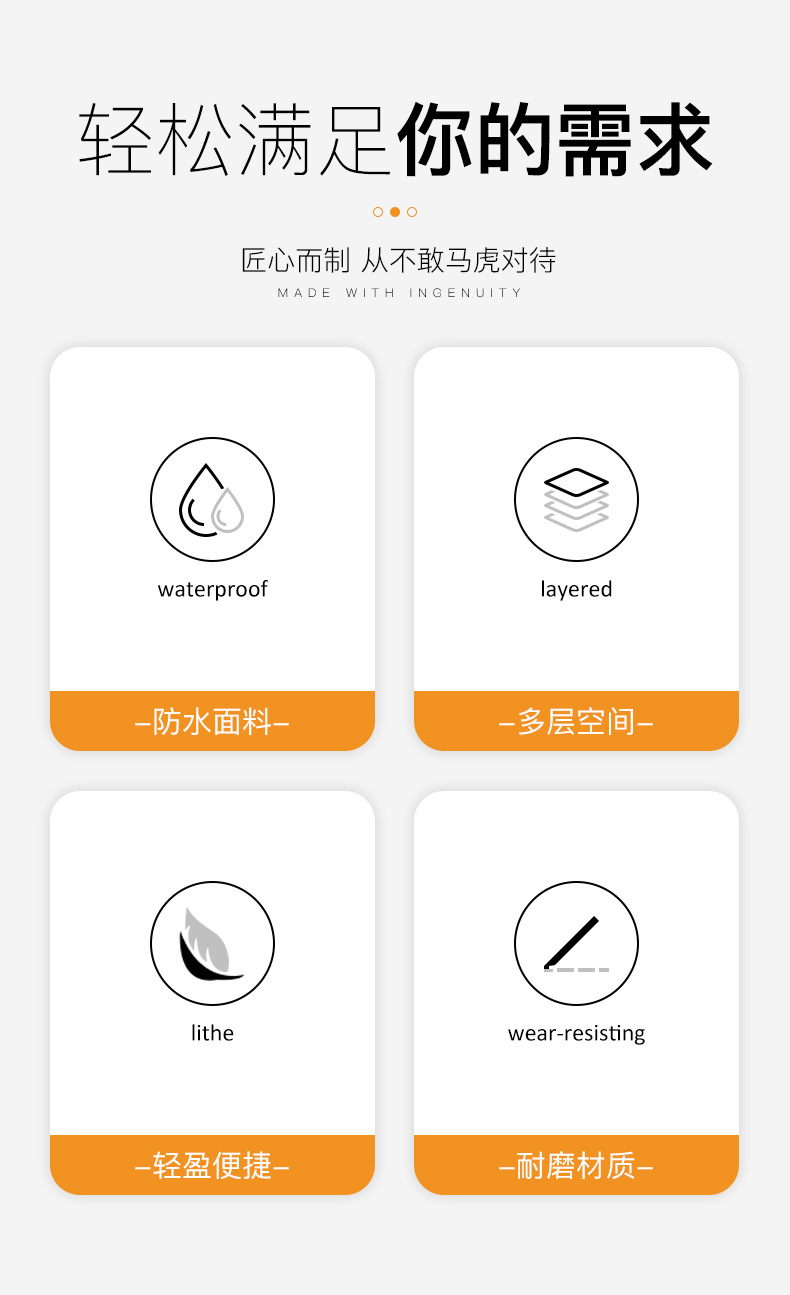 轻松满足你的需求

匠心而制 从不敢马虎对待
MADE WITH INGENUITY

waterproof

–防水面料–

layered

–多层空间–

lithe

–轻盈便捷–

wear-resisting

–耐磨材质–