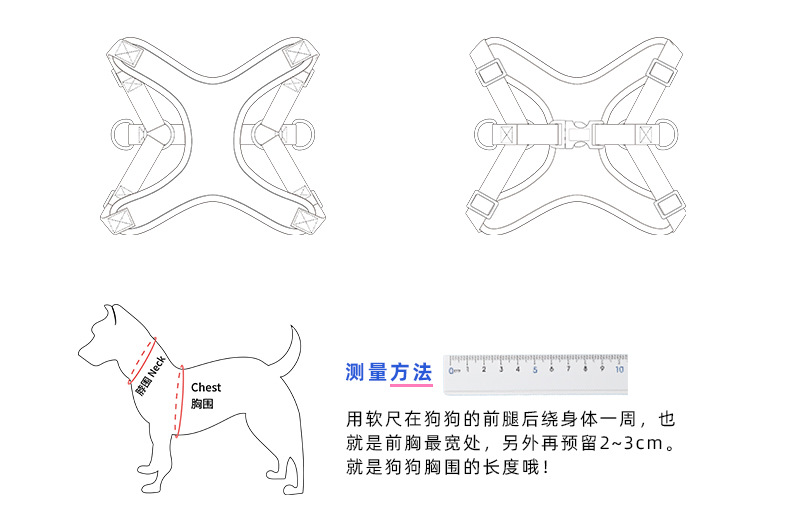 脖围 Neck

Chest
胸围

测量方法

0cm 1 2 3 4 5 6 7 8 9 10

用软尺在狗狗的前腿后绕身体一周，也就是前胸最宽处，另外再预留2~3cm。就是狗狗胸围的长度哦！