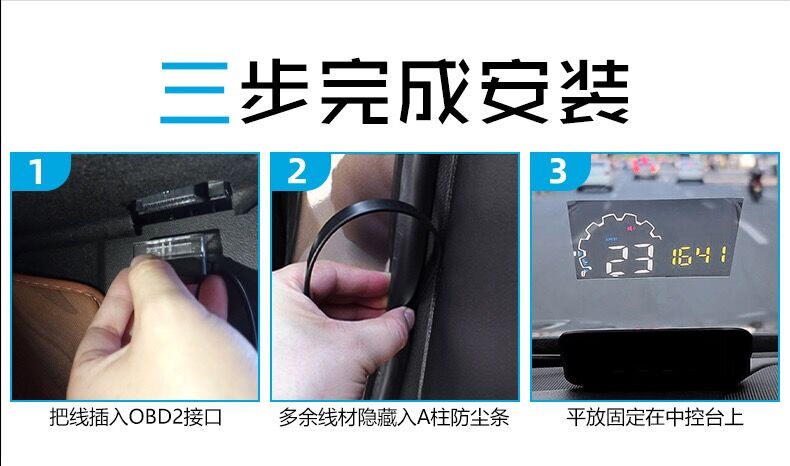 三步完成安装

1

把线插入OBD2接口

2

多余线材隐藏入A柱防尘条

3

23 1641

平放固定在中控台上