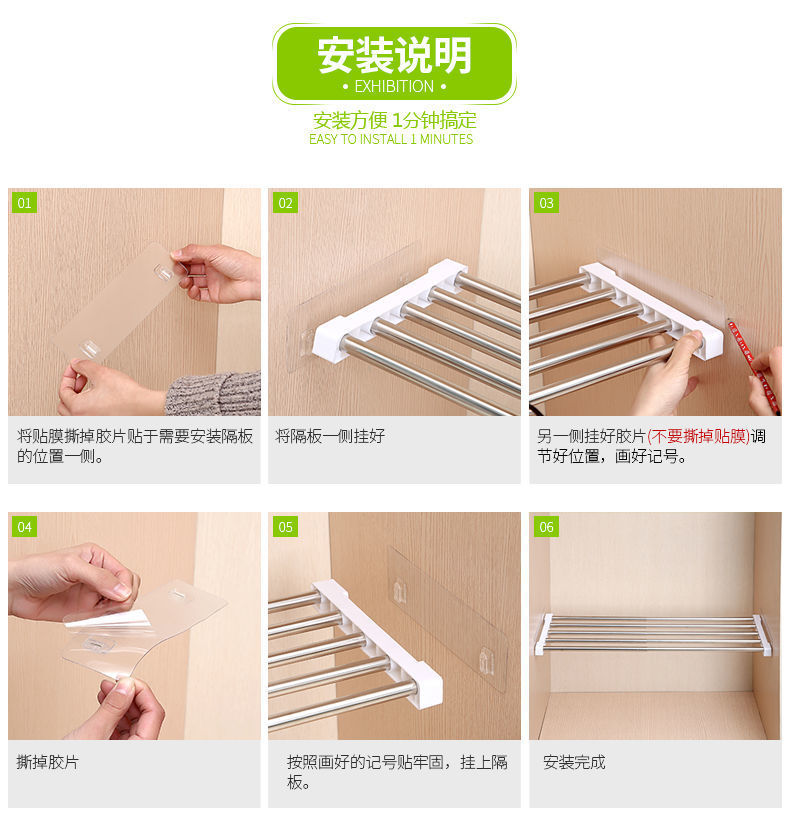 安装说明
• EXHIBITION •

安装方便 1分钟搞定
EASY TO INSTALL 1 MINUTES

01

将贴膜撕掉胶片贴于需要安装隔板的位置一侧。

02

将隔板一侧挂好

03

另一侧挂好胶片(不要撕掉贴膜)调节好位置，画好记号。

04

撕掉胶片

05

按照画好的记号贴牢固，挂上隔板。

06

安装完成