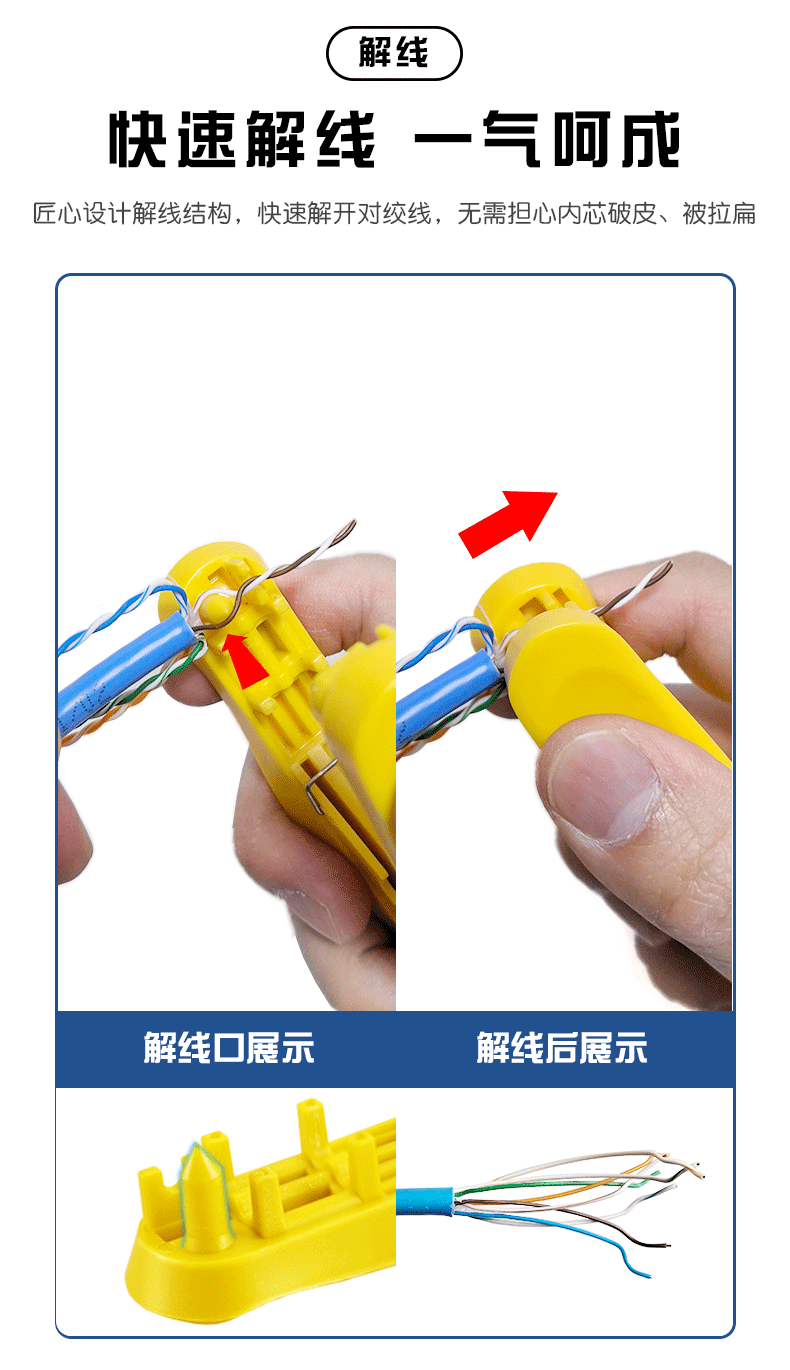 解线

快速解线 一气呵成

匠心设计解线结构，快速解开对绞线，无需担心内芯破皮、被拉扁

解线口展示

解线后展示