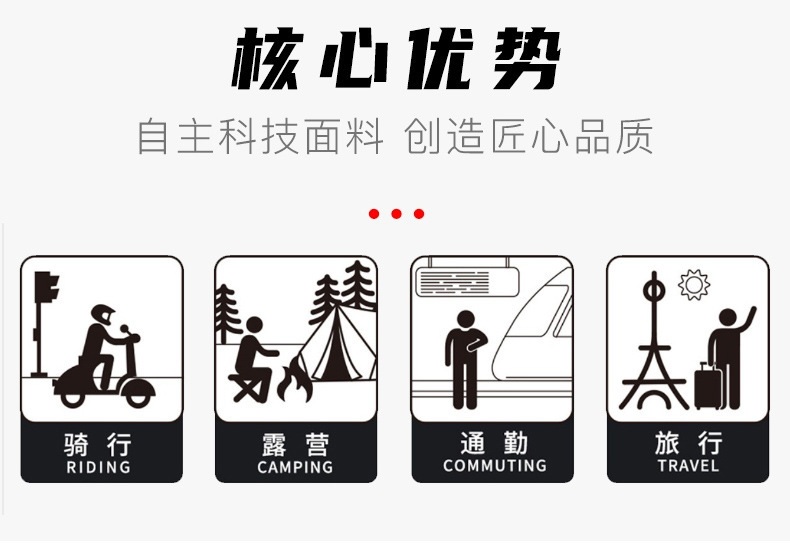 核心优势

自主科技面料 创造匠心品质

骑行
RIDING

露营
CAMPING

通勤
COMMUTING

旅行
TRAVEL