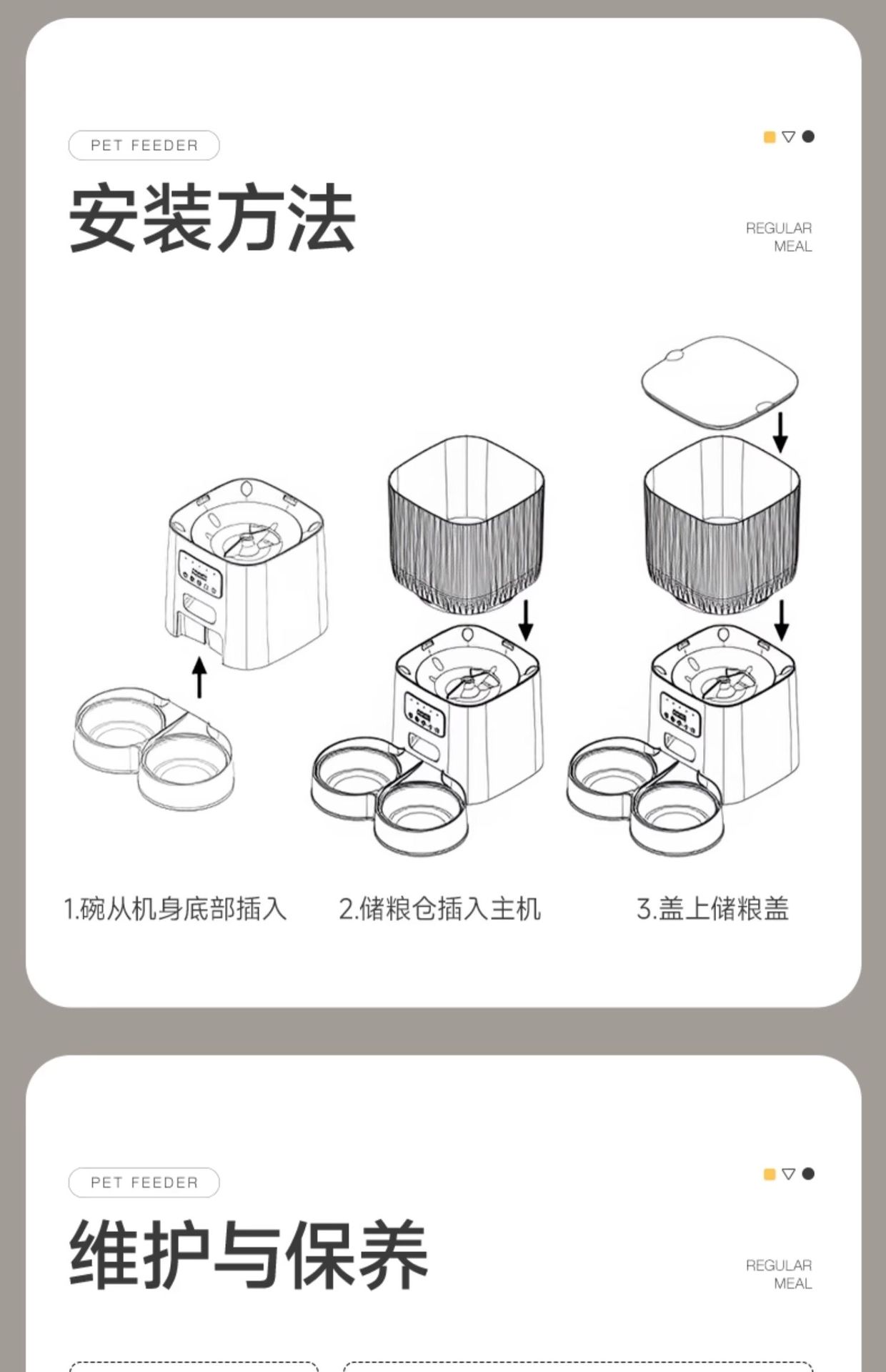 PET FEEDER

安装方法

REGULAR MEAL

1.碗从机身底部插入

2.储粮仓插入主机

3.盖上储粮盖

PET FEEDER

维护与保养

REGULAR MEAL