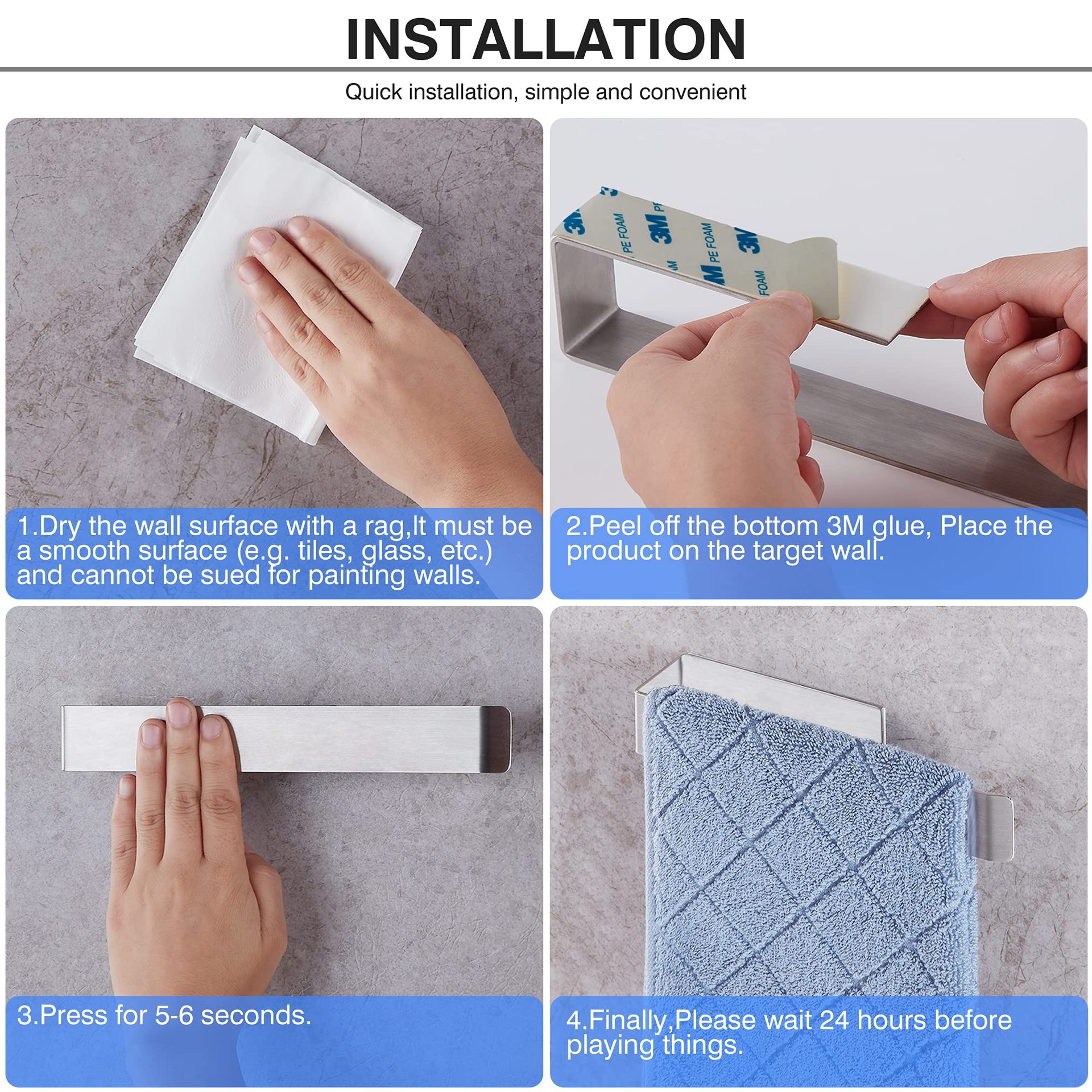 INSTALLATION

Quick installation, simple and convenient

3M PE FOAM 3M PE FOAM 3M PE FOAM

1.Dry the wall surface with a rag,It must be a smooth surface (e.g. tiles, glass, etc.) and cannot be sued for painting walls.

2.Peel off the bottom 3M glue, Place the product on the target wall.

3.Press for 5-6 seconds.

4.Finally,Please wait 24 hours before playing things.