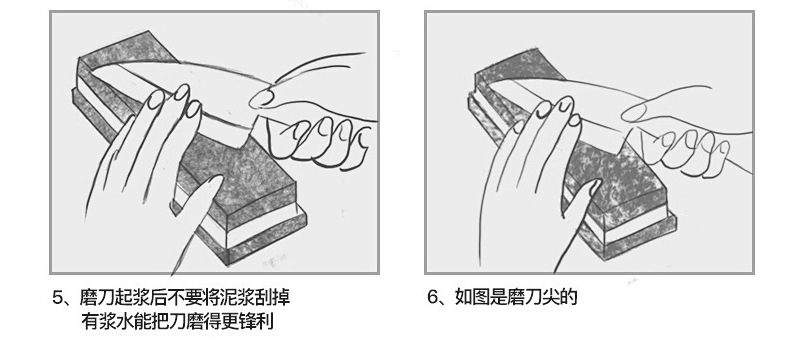 5、磨刀起浆后不要将泥浆刮掉
有浆水能把刀磨得更锋利

6、如图是磨刀尖的