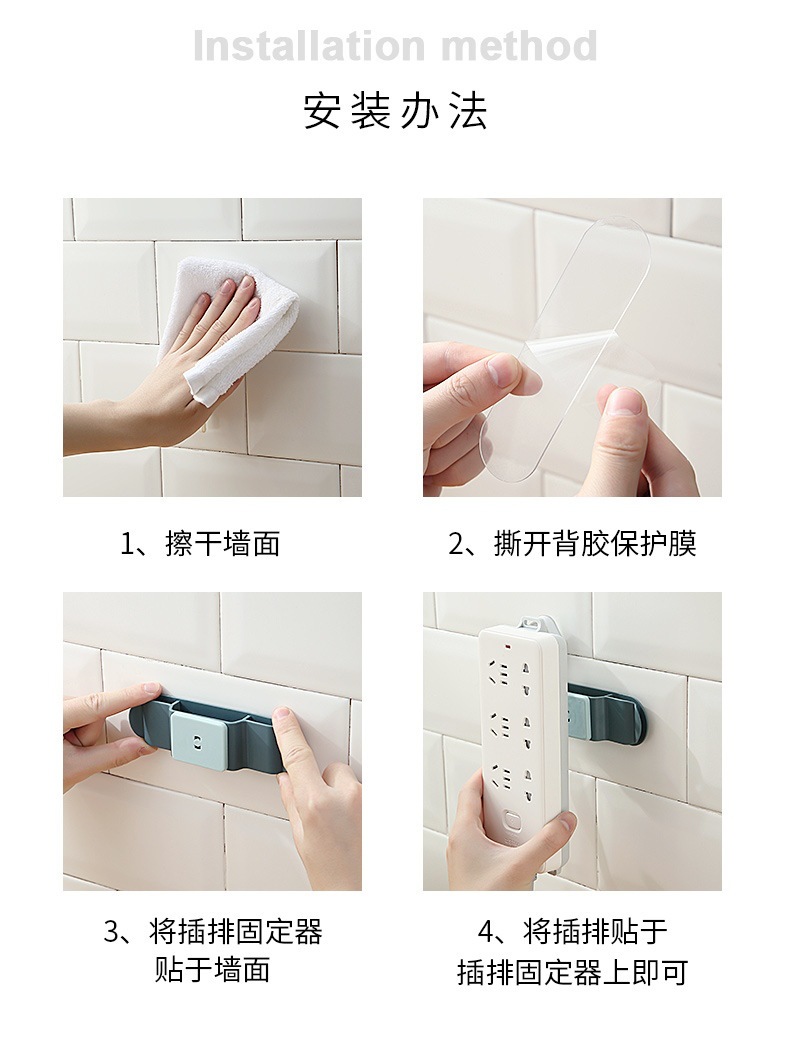 Installation method

安装办法

1、擦干墙面

2、撕开背胶保护膜

3、将插排固定器贴于墙面

4、将插排贴于插排固定器上即可