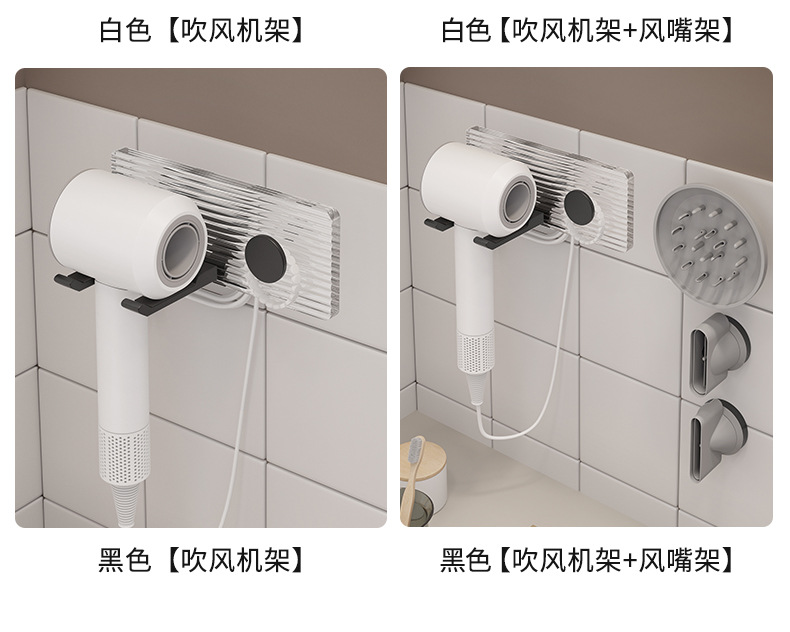 白色【吹风机架】

白色【吹风机架+风嘴架】

黑色【吹风机架】

黑色【吹风机架+风嘴架】