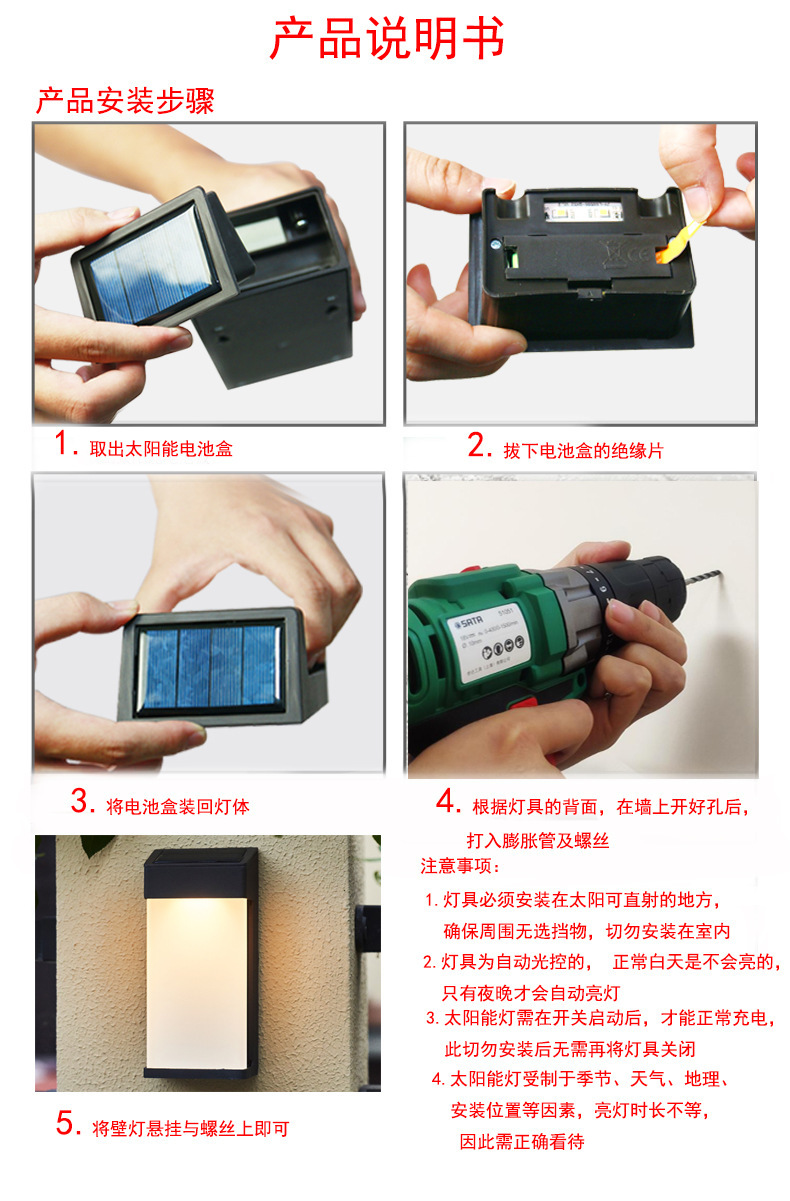 产品说明书

产品安装步骤

1. 取出太阳能电池盒

2. 拔下电池盒的绝缘片

3. 将电池盒装回灯体

SATA

4. 根据灯具的背面，在墙上开好孔后，打入膨胀管及螺丝

注意事项：

1. 灯具必须安装在太阳可直射的地方，确保周围无选挡物，切勿安装在室内

2. 灯具为自动光控的， 正常白天是不会亮的，只有夜晚才会自动亮灯

3. 太阳能灯需在开关启动后，才能正常充电，此切勿安装后无需再将灯具关闭

4. 太阳能灯受制于季节、天气、地理、安装位置等因素，亮灯时长不等，因此需正确看待

5. 将壁灯悬挂与螺丝上即可