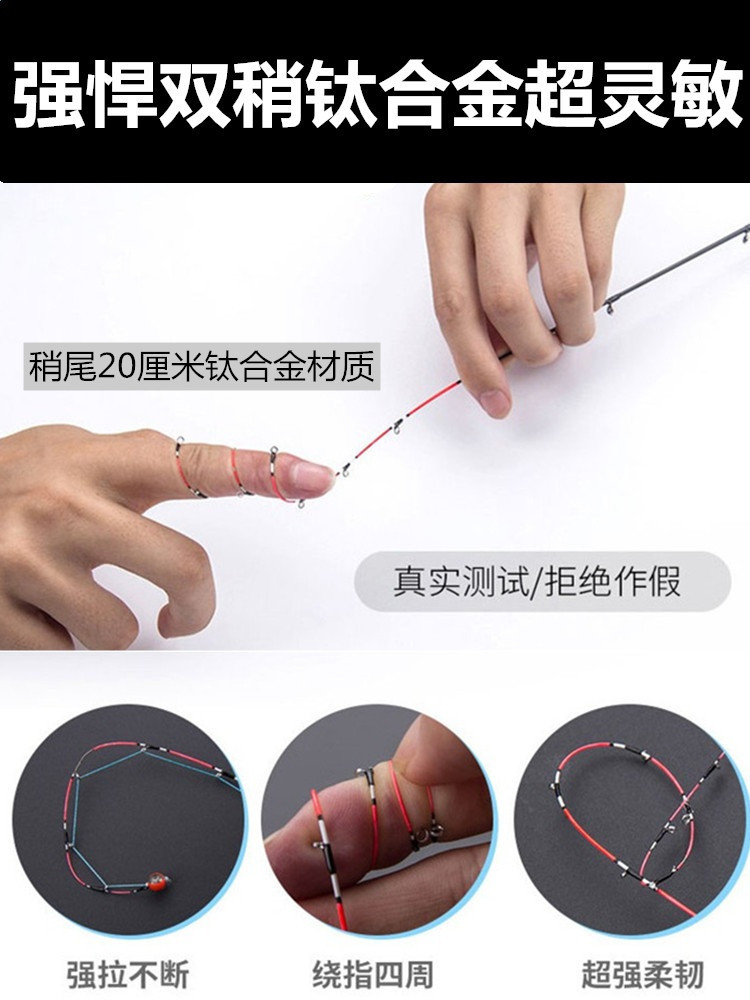 强悍双稍钛合金超灵敏

稍尾20厘米钛合金材质

真实测试/拒绝作假

强拉不断

绕指四周

超强柔韧