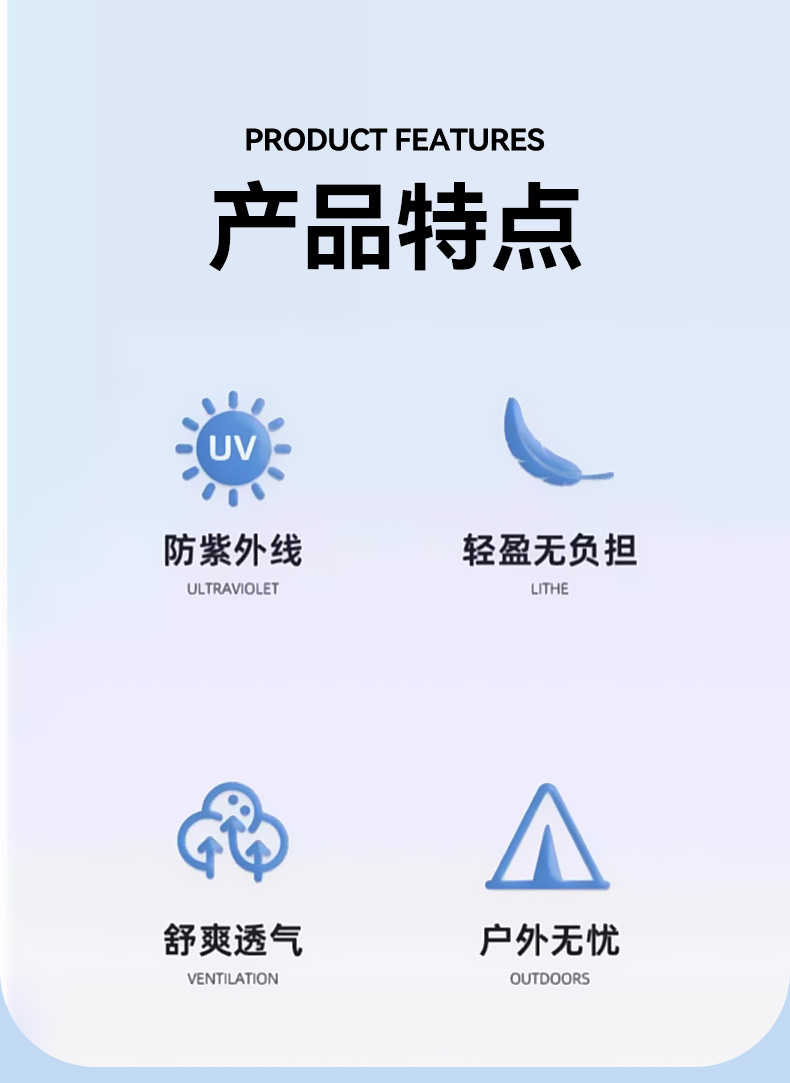 PRODUCT FEATURES

产品特点

UV

防紫外线
ULTRAVIOLET

轻盈无负担
LITHE

舒爽透气
VENTILATION

户外无忧
OUTDOORS