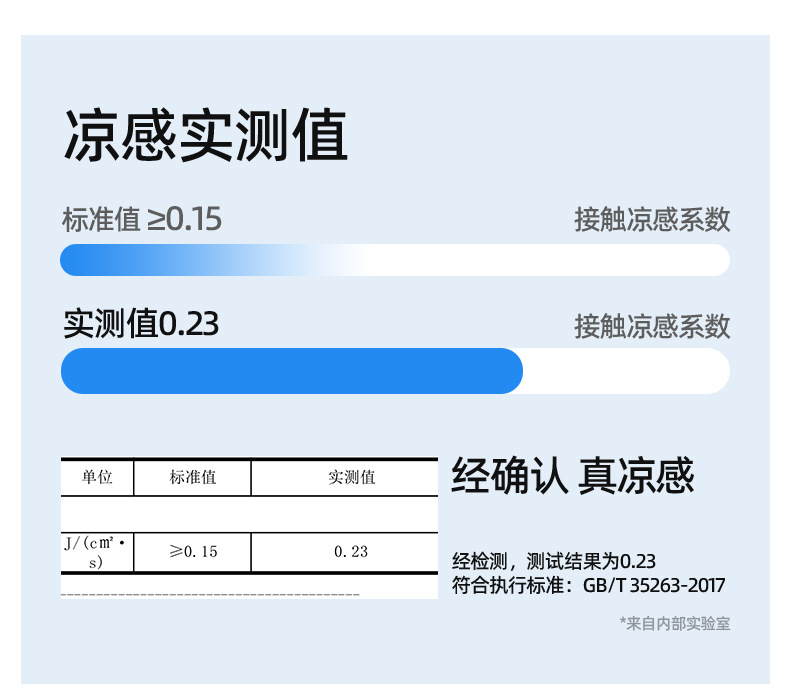 凉感实测值

标准值 ≥0.15

接触凉感系数

实测值0.23

接触凉感系数

| 单位 | 标准值 | 实测值 |
|---|---|---|
| | | |
| J/(cm²·s) | ≥0.15 | 0.23 |

经确认 真凉感

经检测，测试结果为0.23
符合执行标准：GB/T 35263-2017

*来自内部实验室